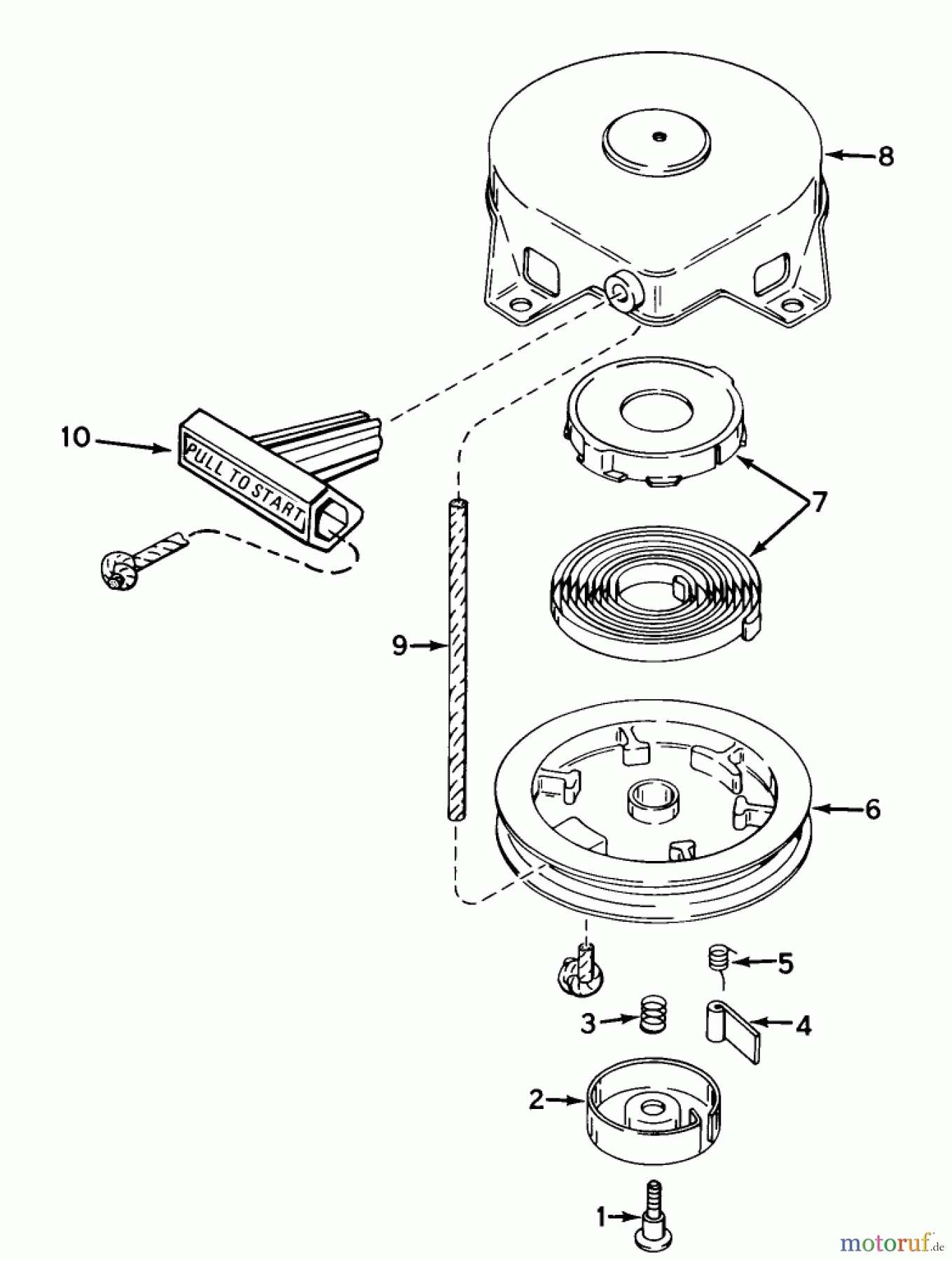 8

10

PULL TO START

7

9

6

5

3

4

2

1

motoruf.de