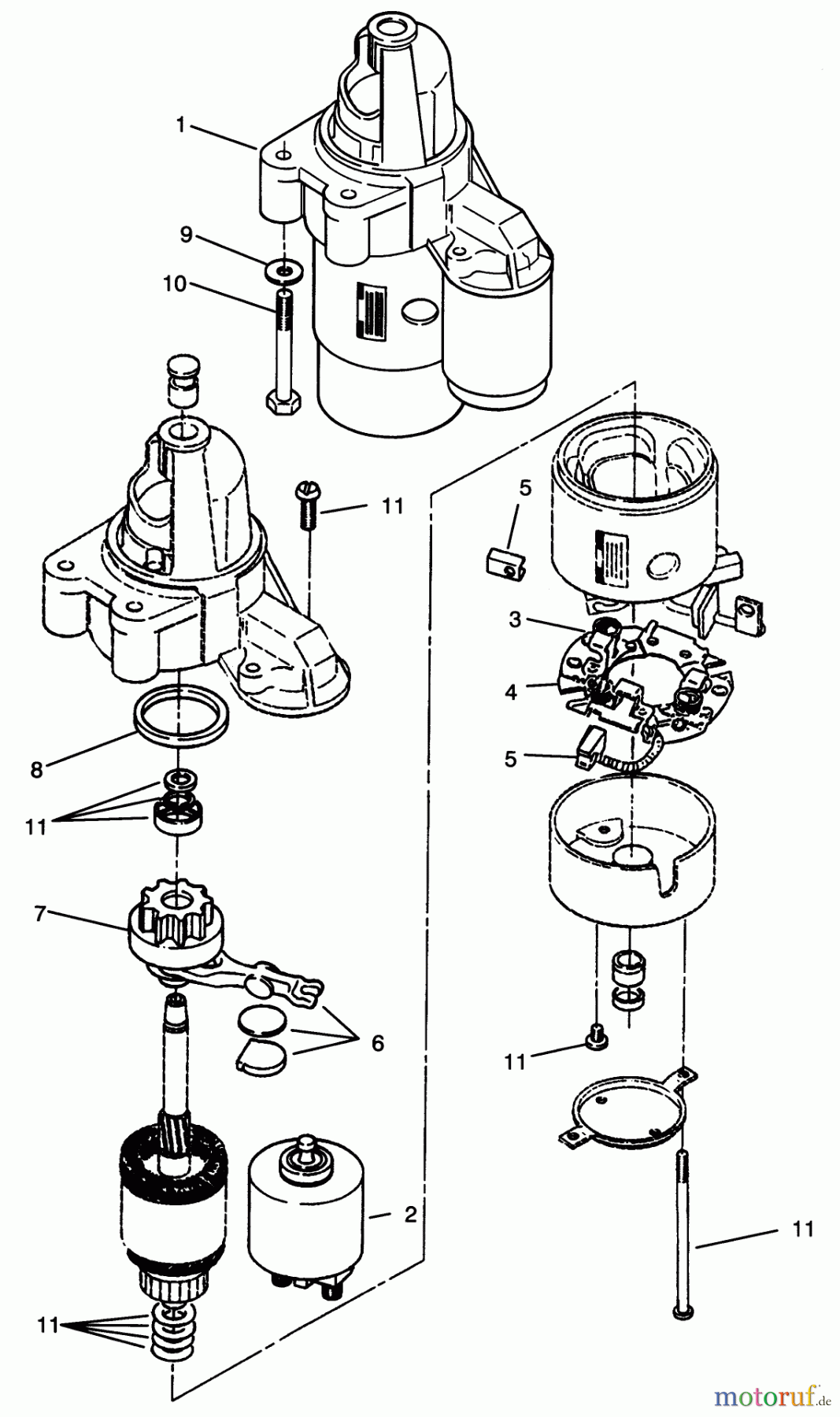 1
9
10
11
5
3
4
5
8
11
7
6
11
2
11
11
motoruf.de