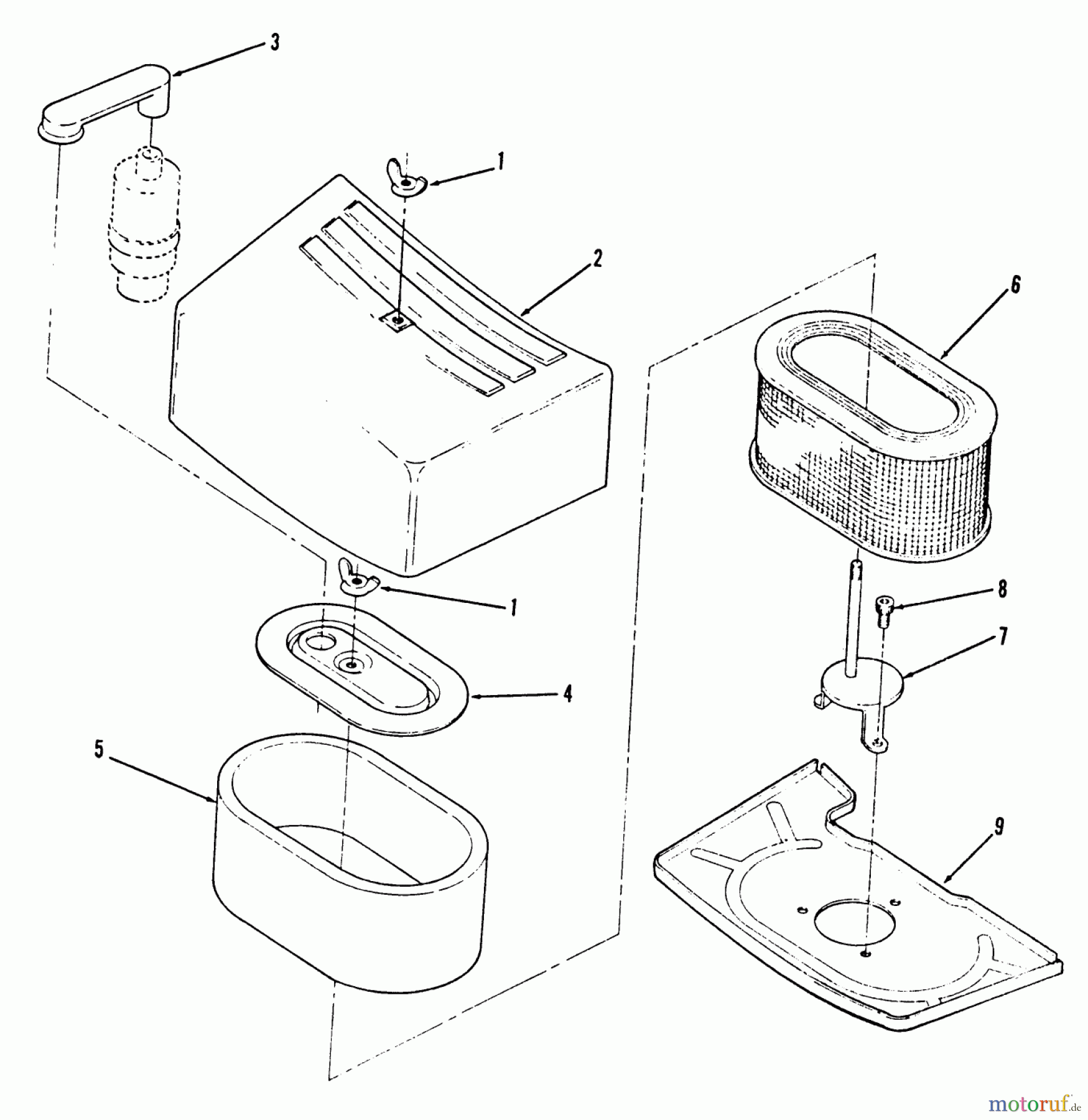 3
1
2
6
1
8
7
4
5
9
motoruf.de