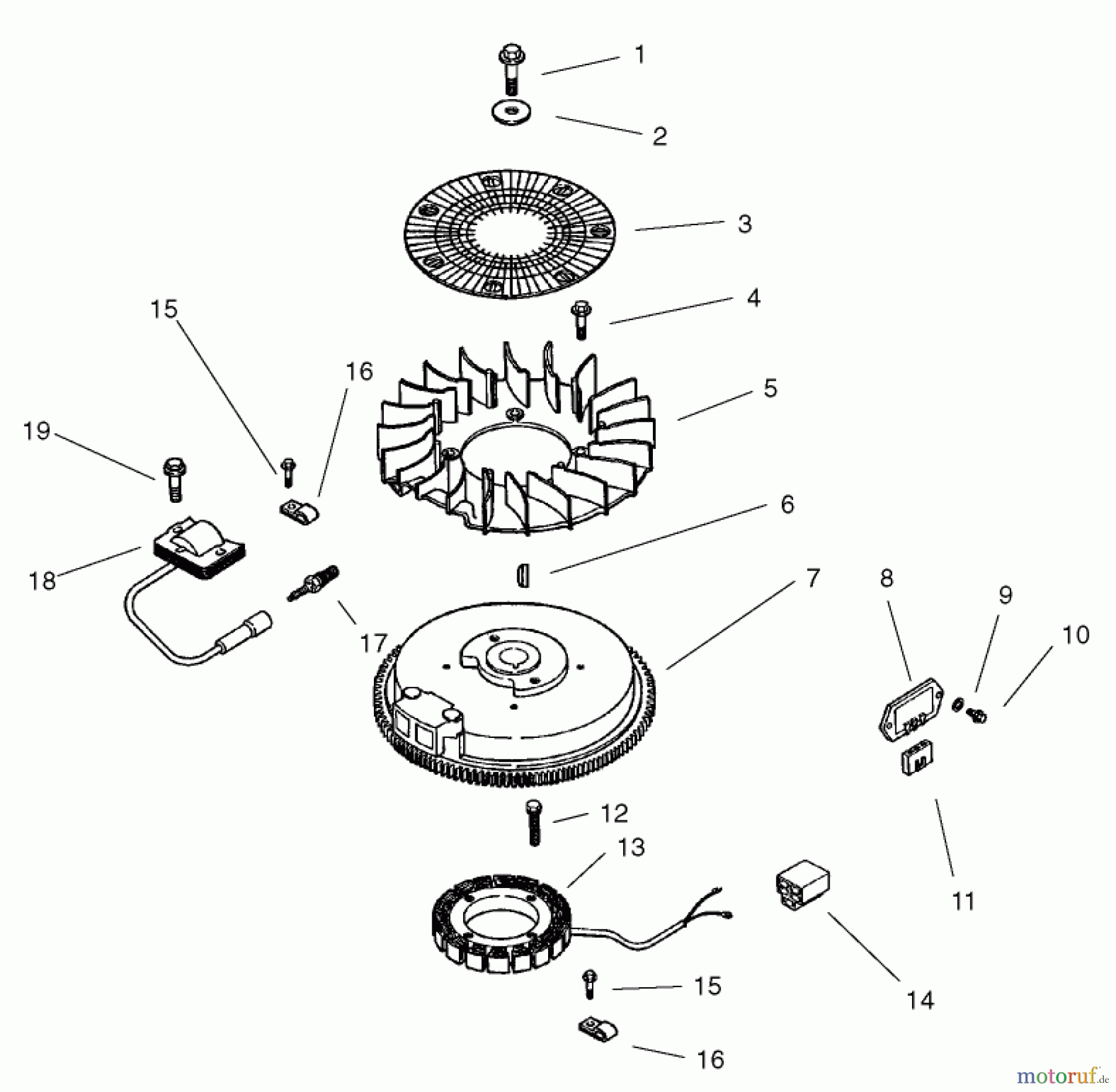 1
2
3
4
15
16
5
19
6
18
7
8
9
10
17
12
13
11
14
15
16
motoruf.de