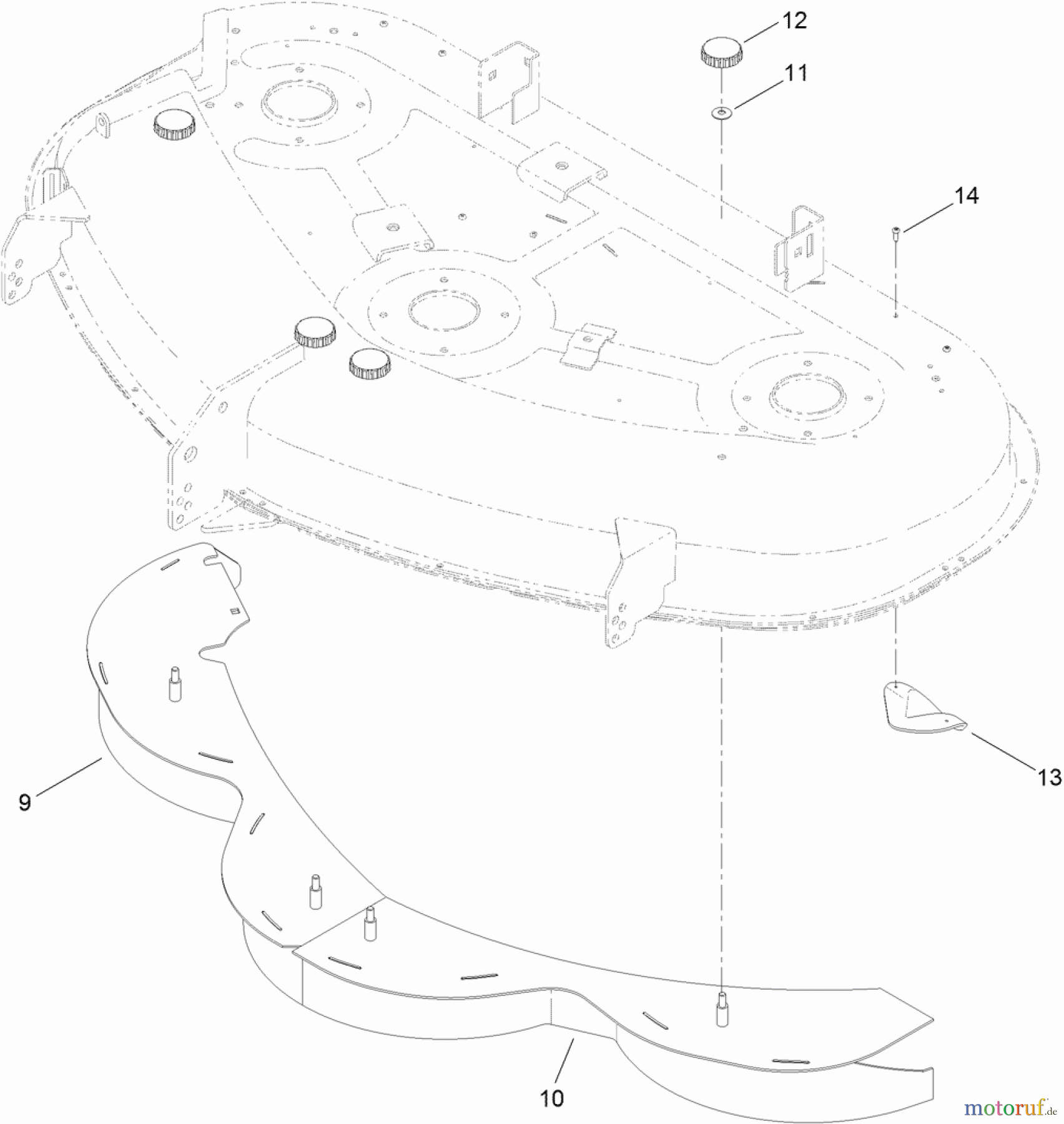 12
11
14
13
9
10
motoruf.de