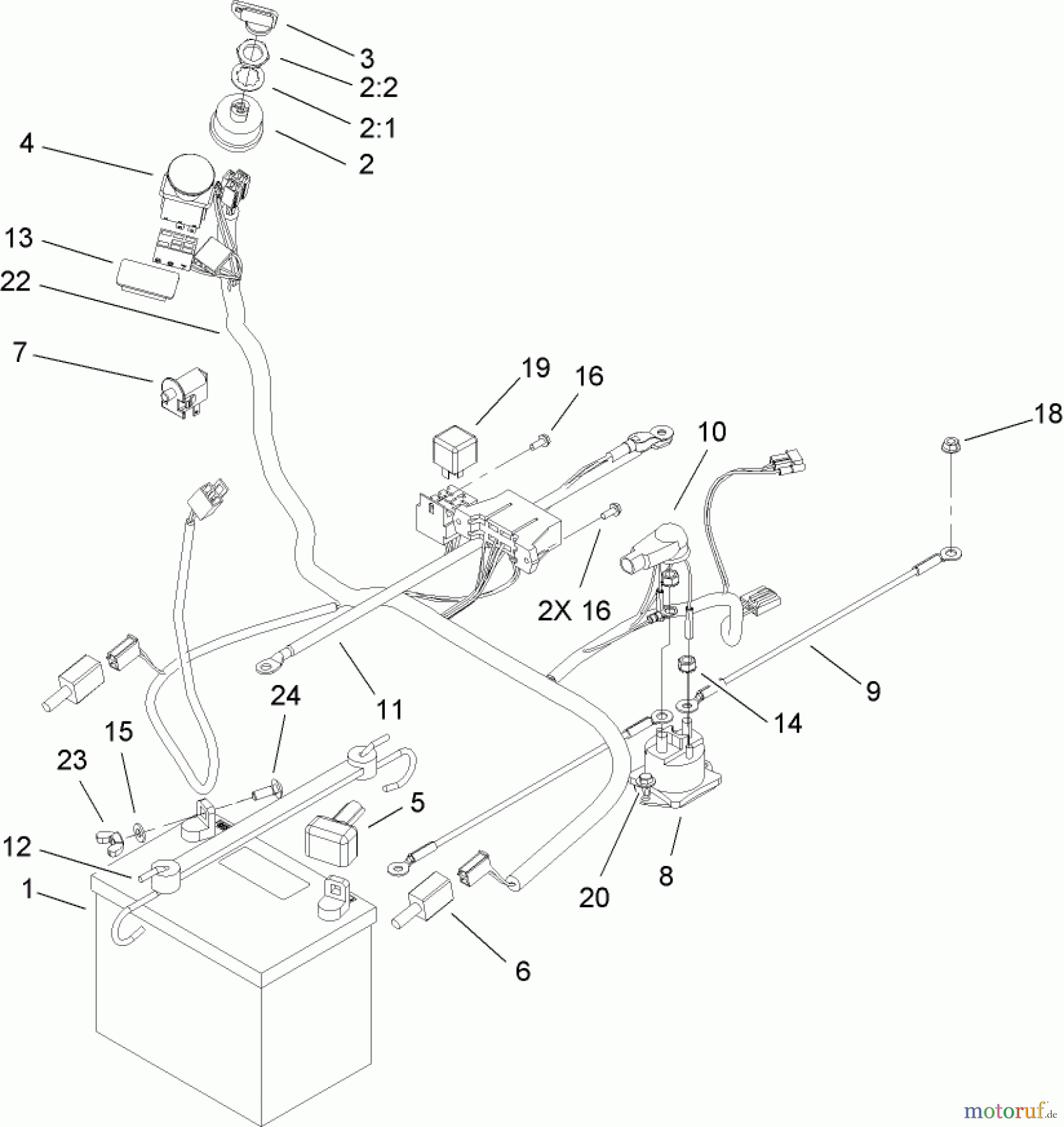 3
2:2
2:1
2
4
13
22
7
19
16
18
10
2X 16
9
14
24
11
15
23
5
12
1
20
8
6
motoruf.de