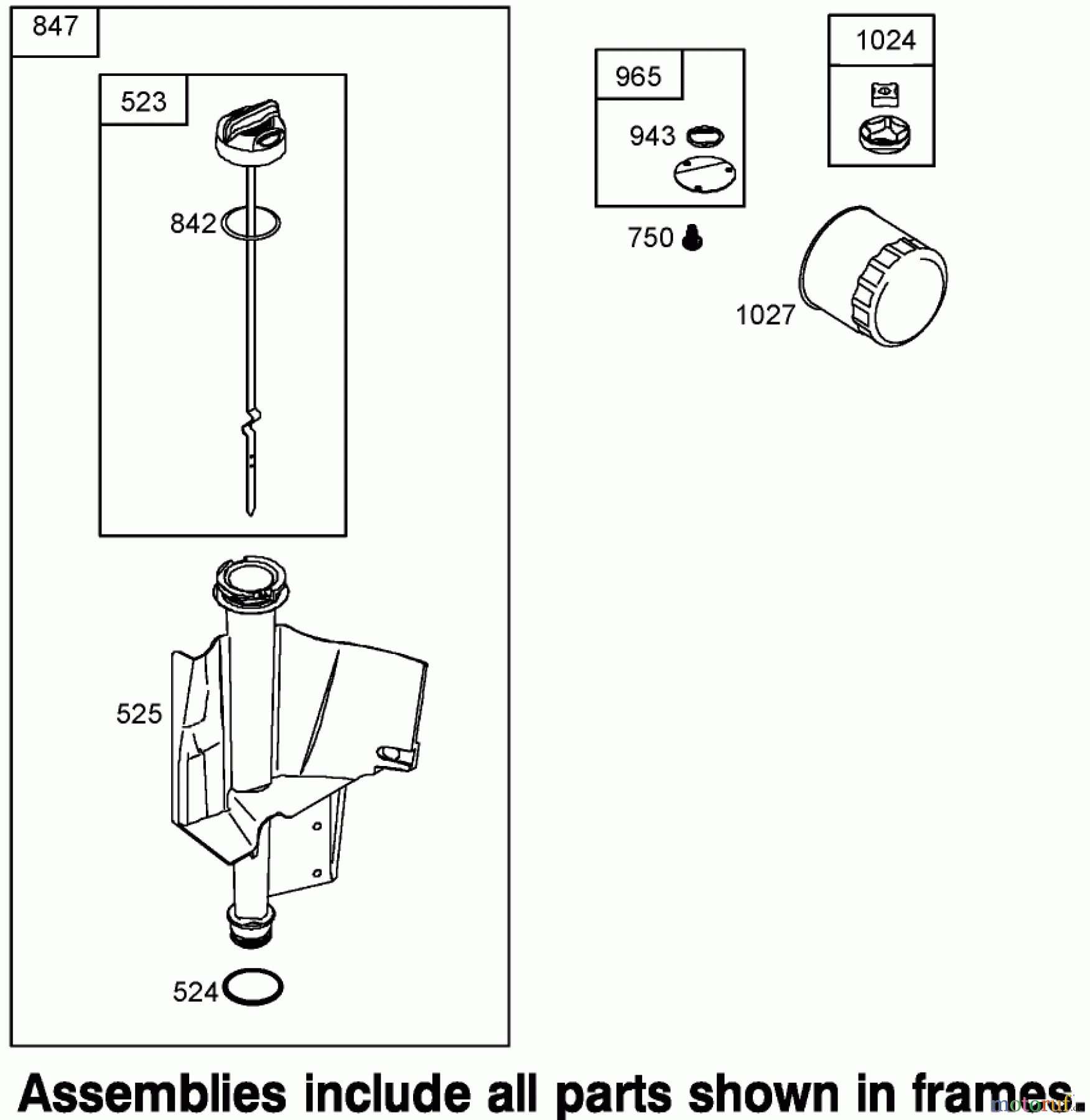 847

523

842

525

524

965

943

750

1024

1027

Assemblies include all parts shown in frames.

motoruf