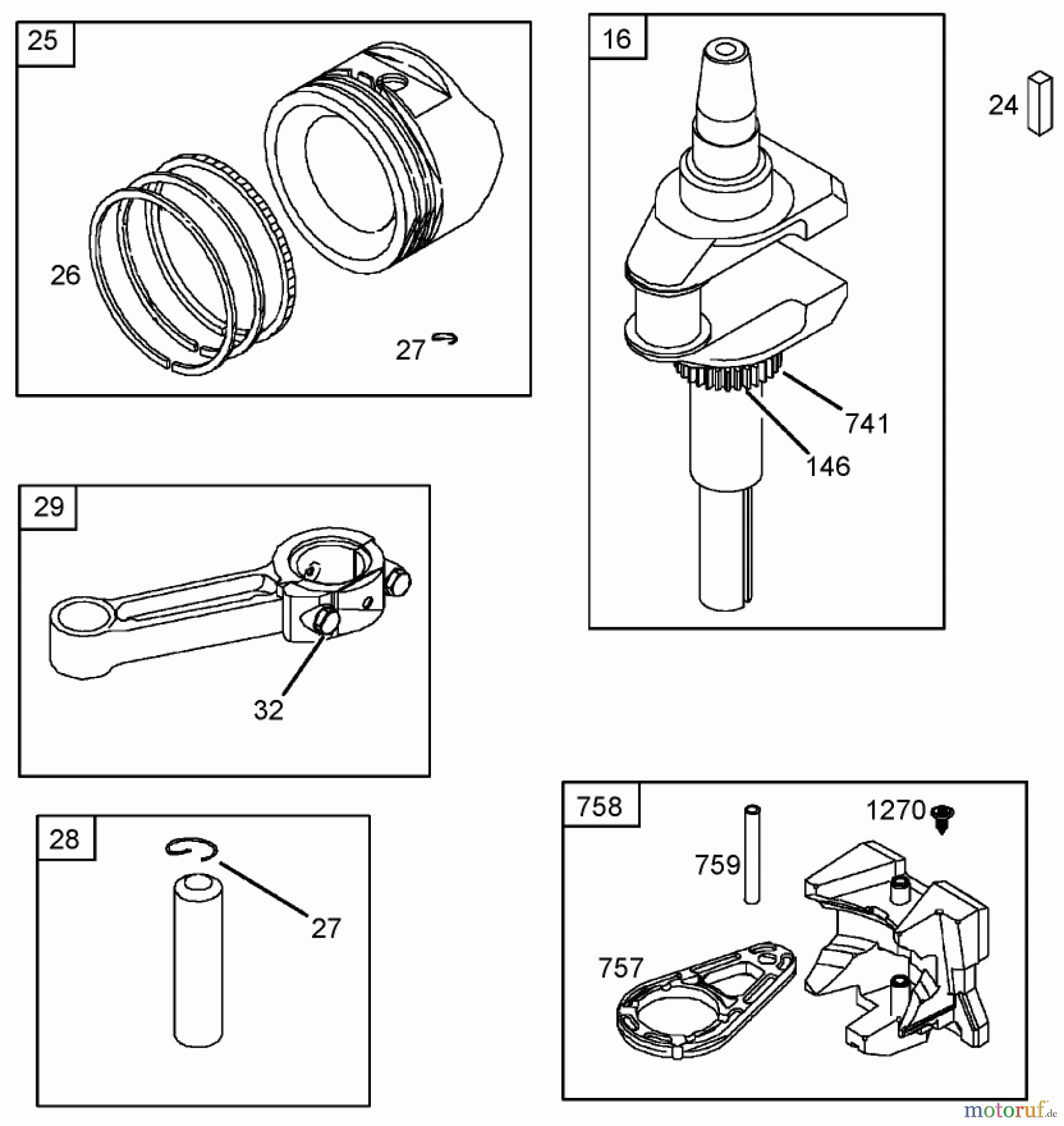 25

26

27

16

24

741

146

29

32

28

27

758

1270

759

757

motoruf.de