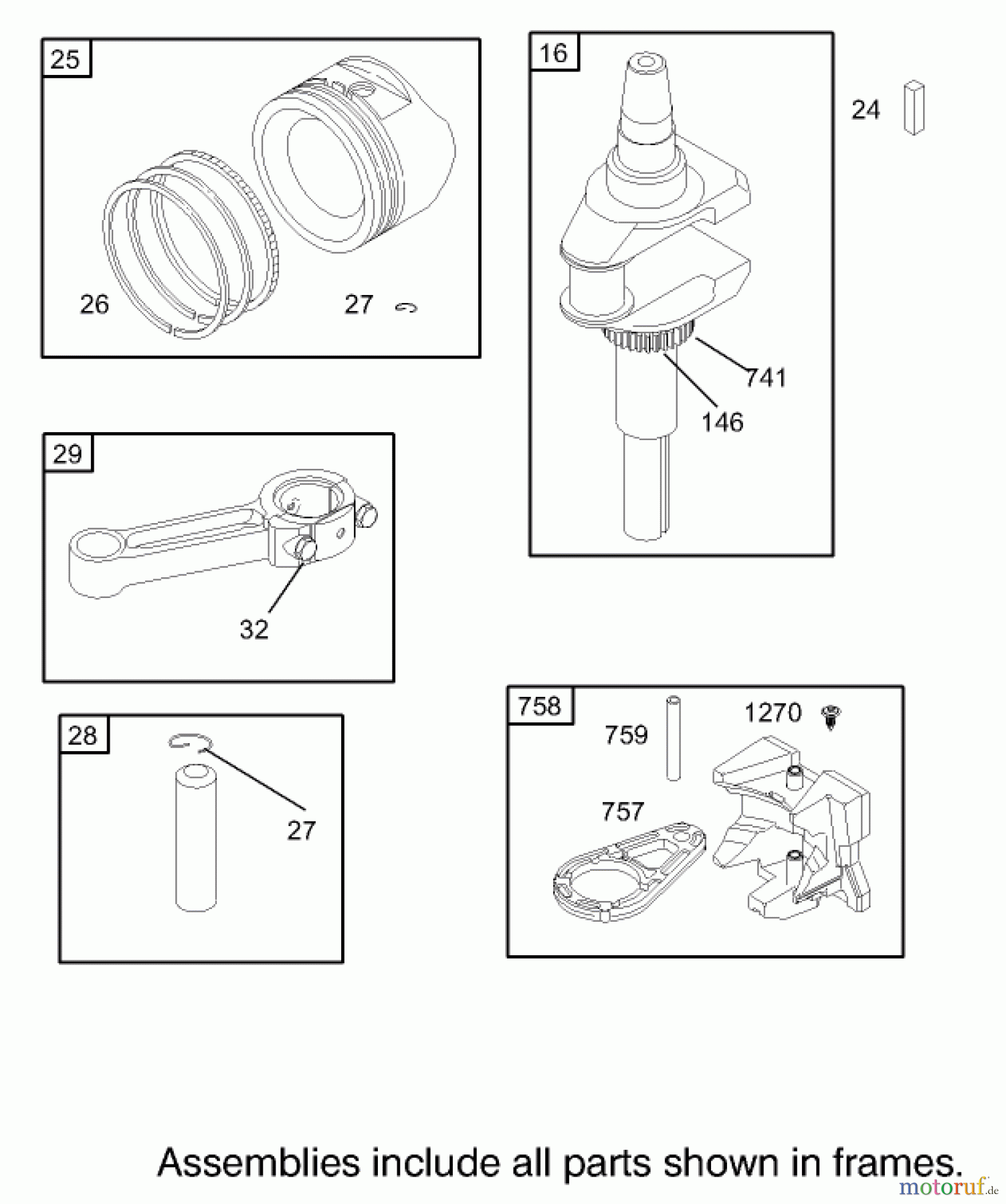 25
26
27
16
24
741
146
29
32
28
27
758
759
1270
757
Assemblies include all parts shown in frames.
motoruf.de