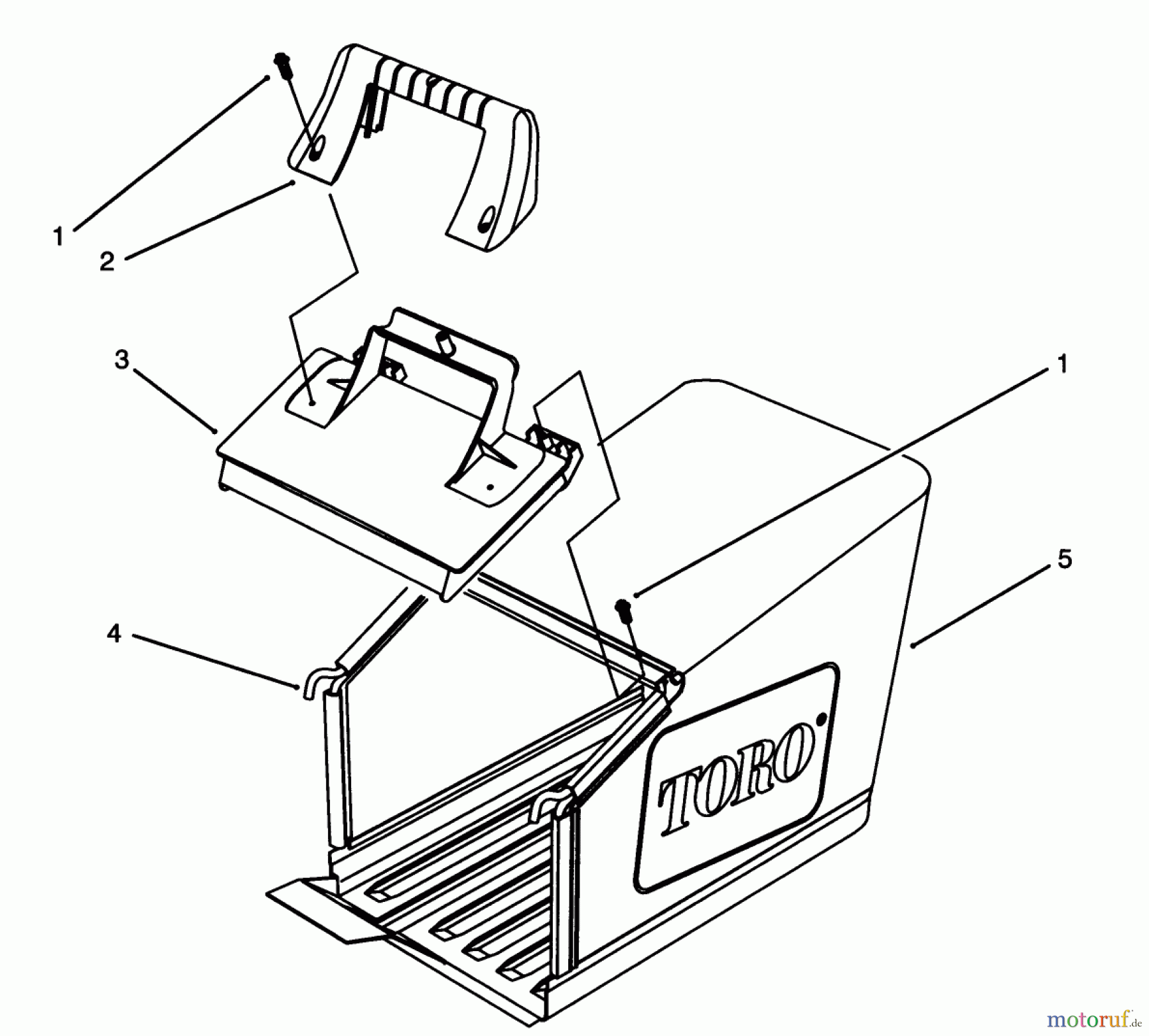 1
2
3
1
5
4
TORO
motoruf.de