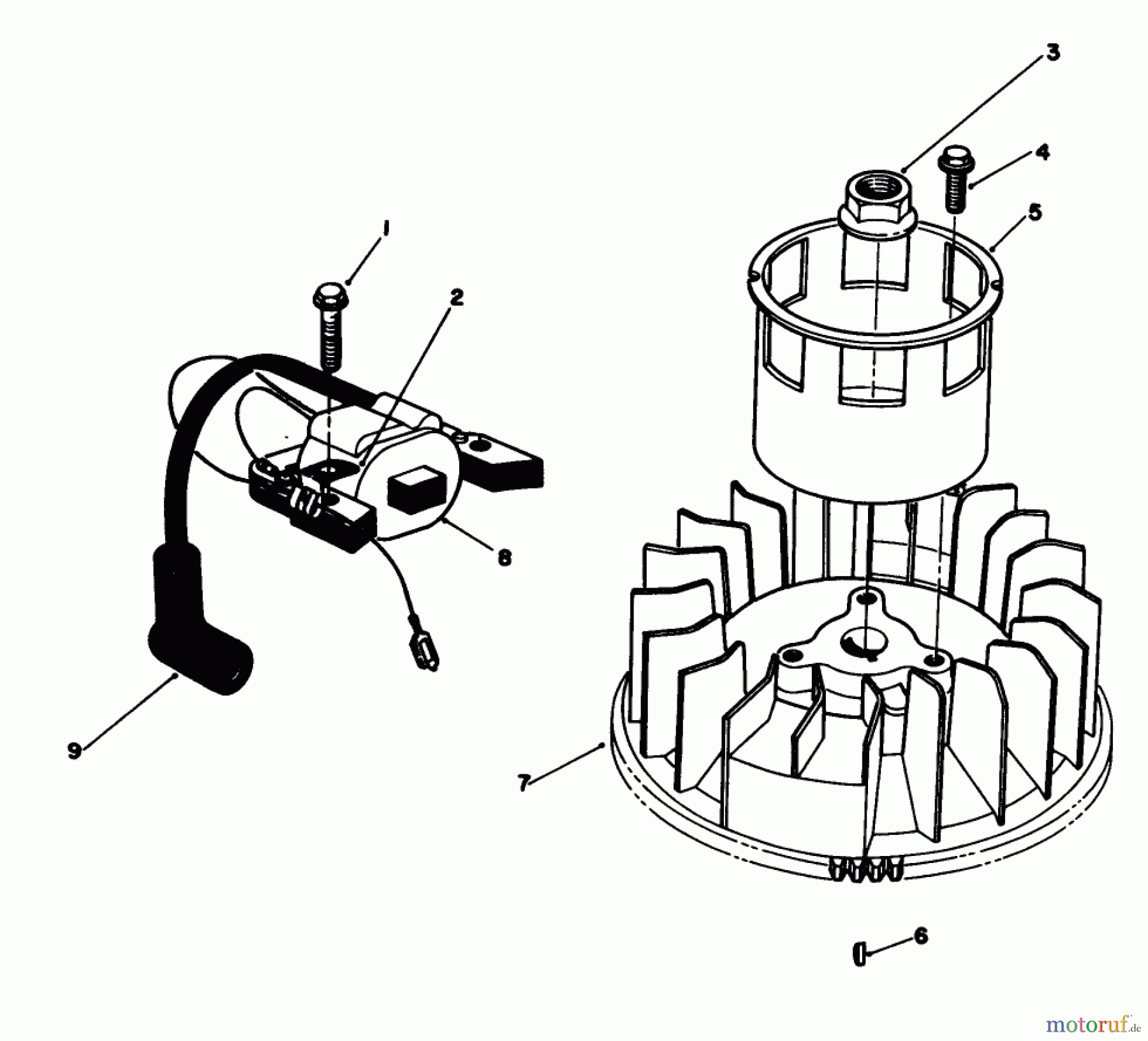 3
4
5
1
2
8
9
7
6
motoruf.de