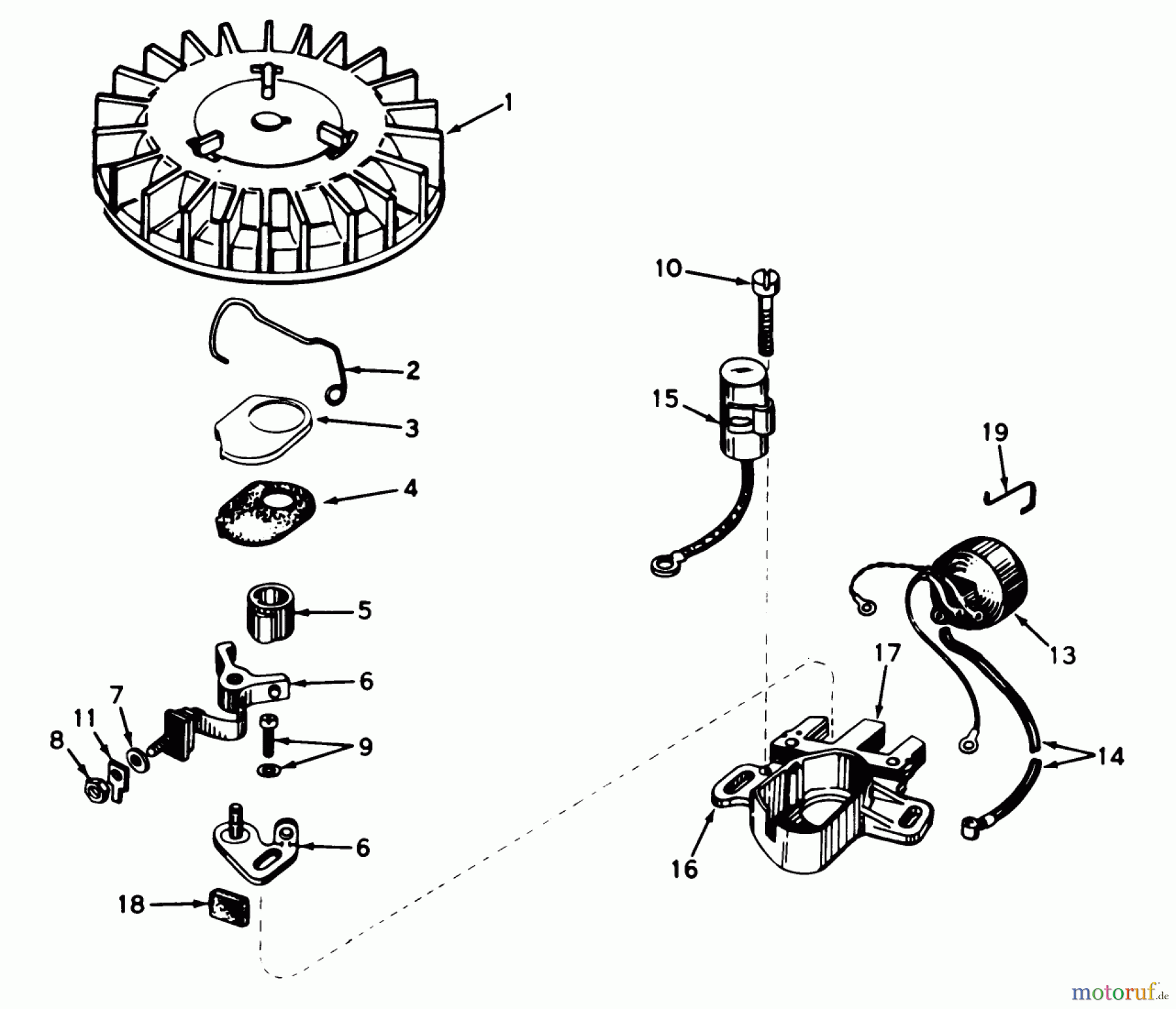 1
2
3
4
5
6
7
11
8
9
6
18
10
15
19
13
17
14
16
motoruf.de