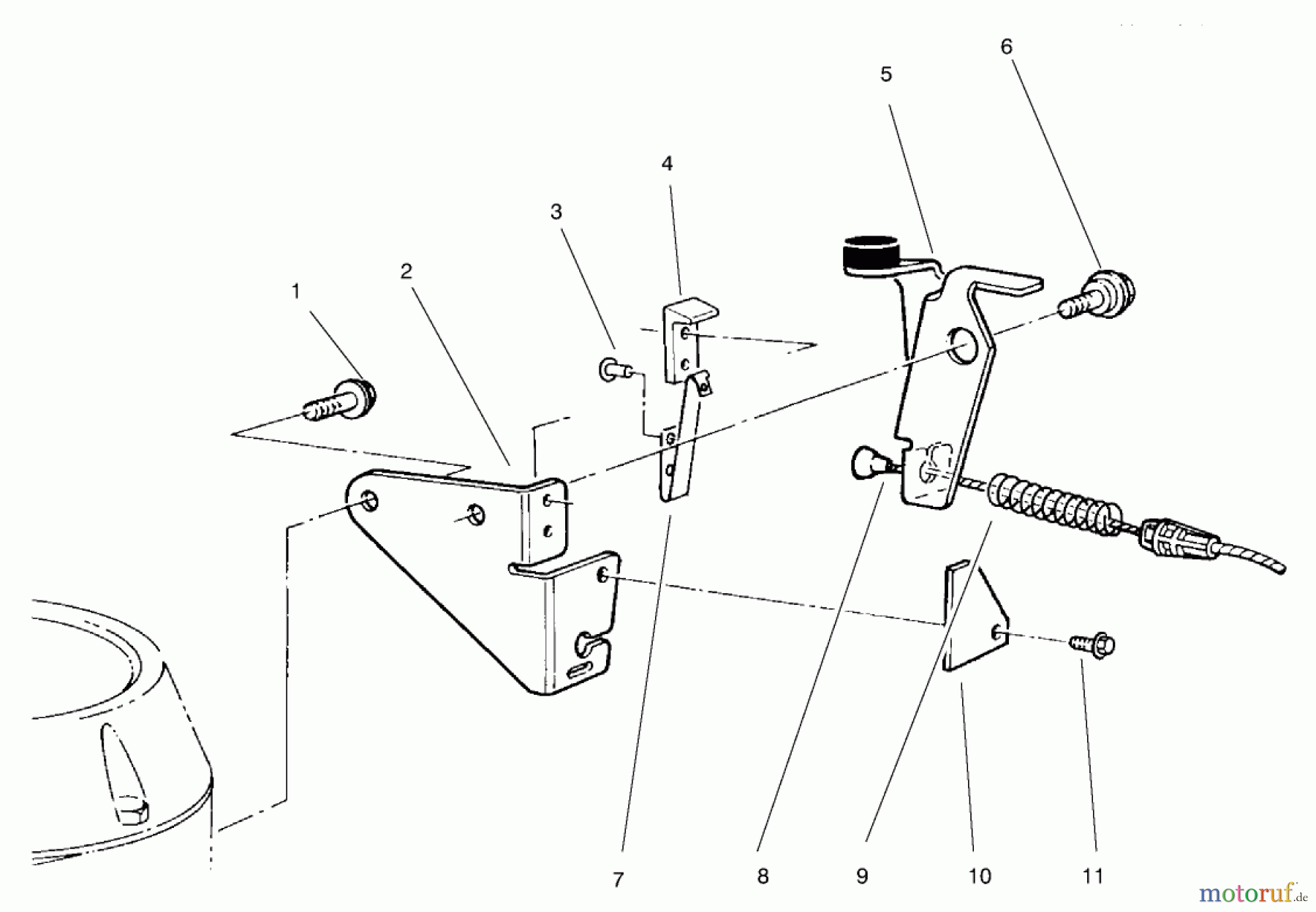 6
5
4
3
2
1
7
8
9
10
11
motoruf.de