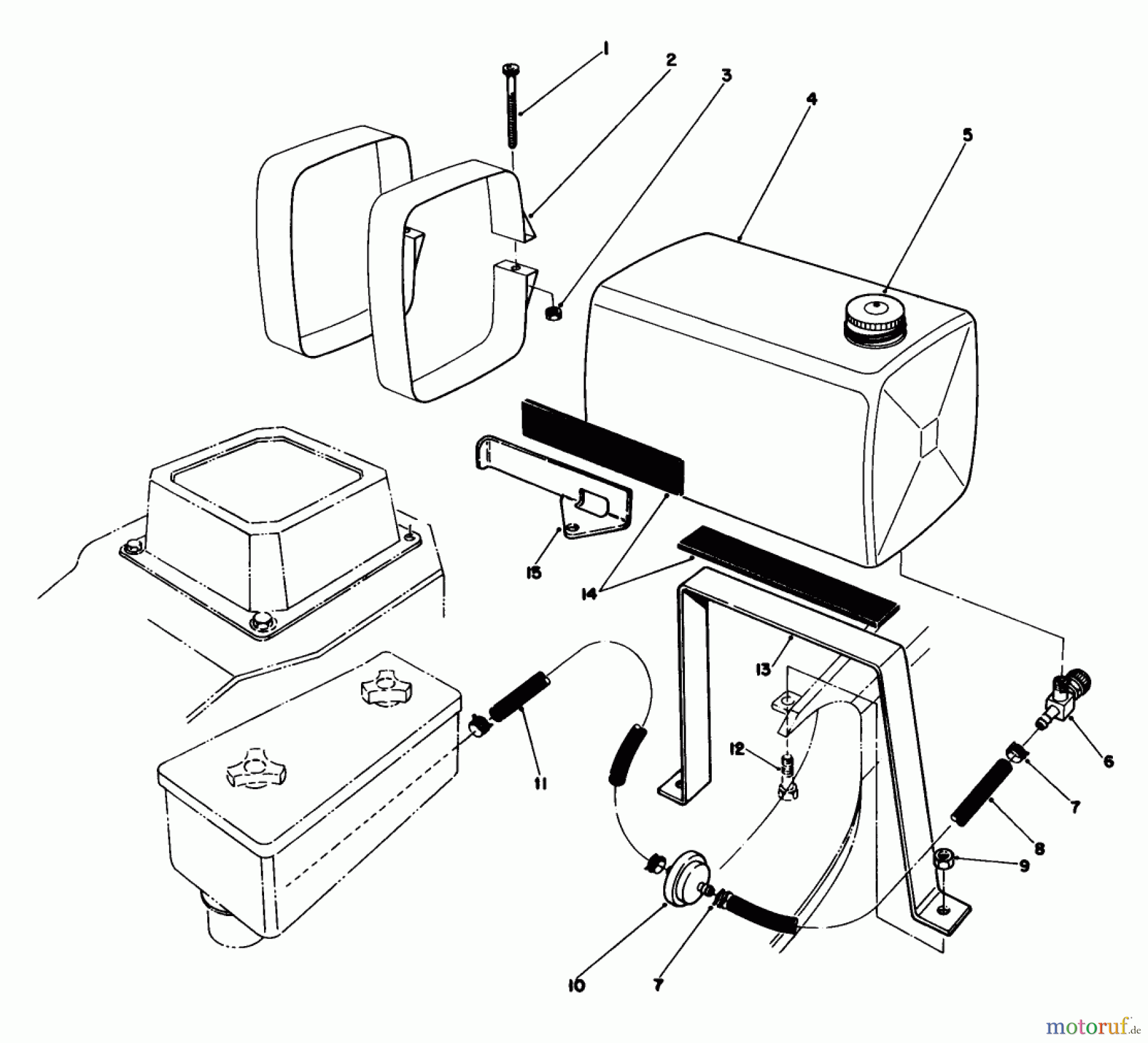 1
2
3
4
5
15
14
13
12
11
6
7
8
9
10
7
motoruf.de