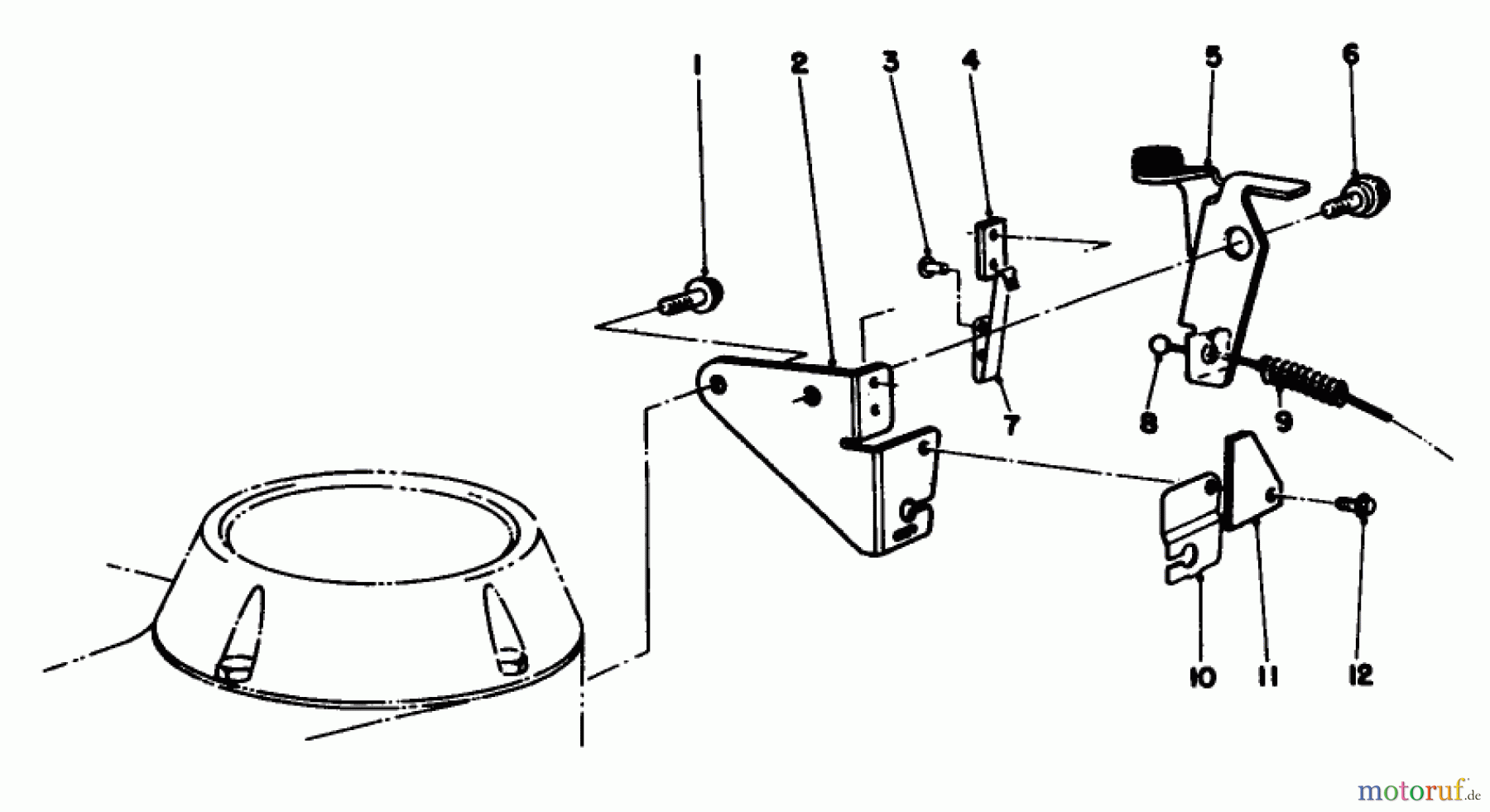 1
2
3
4
5
6
7
8
9
10
11
12
motoruf.de