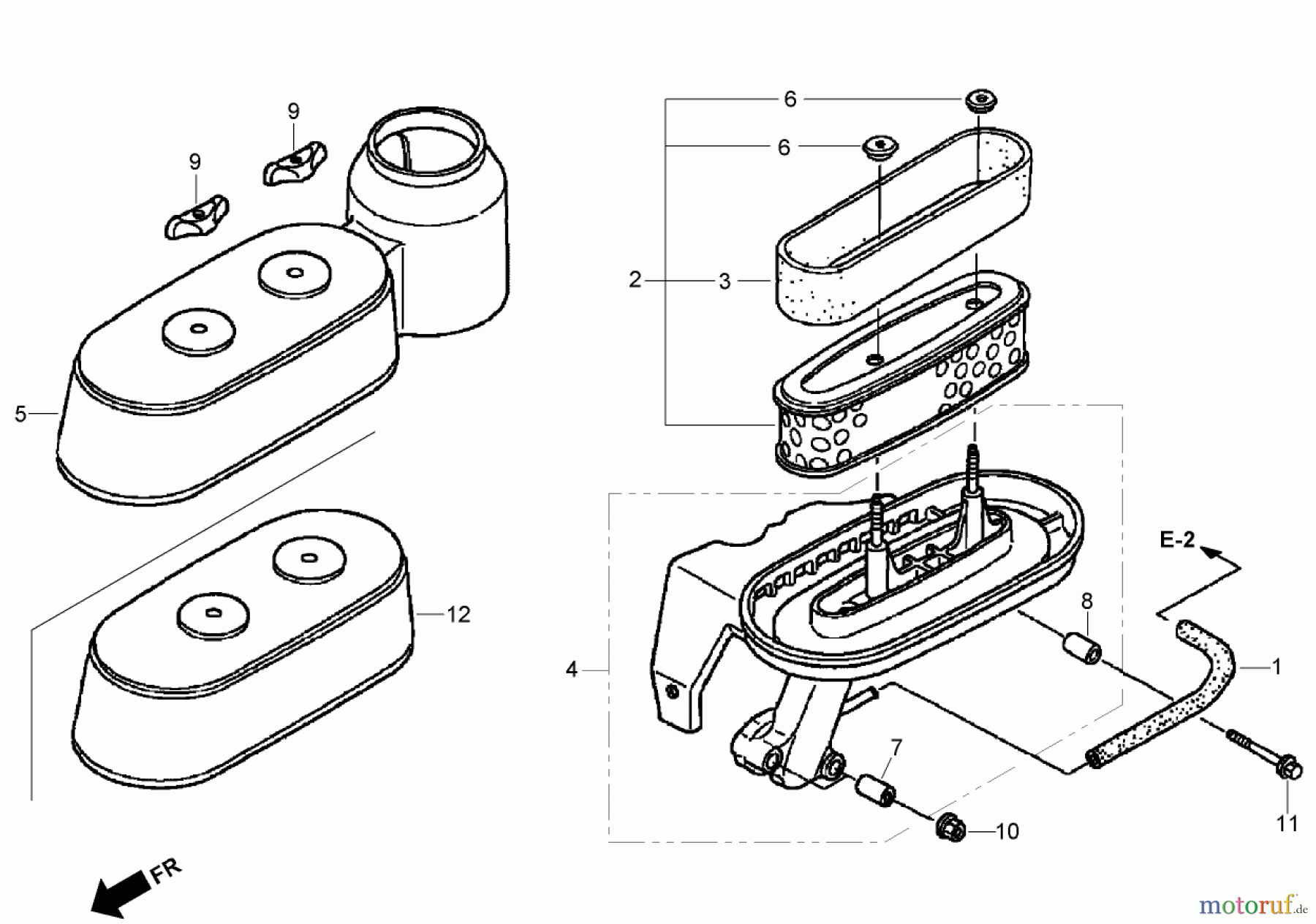 9
9
6
6
2
3
5
E-2
8
12
4
1
7
10
11
FR
motoruf.de