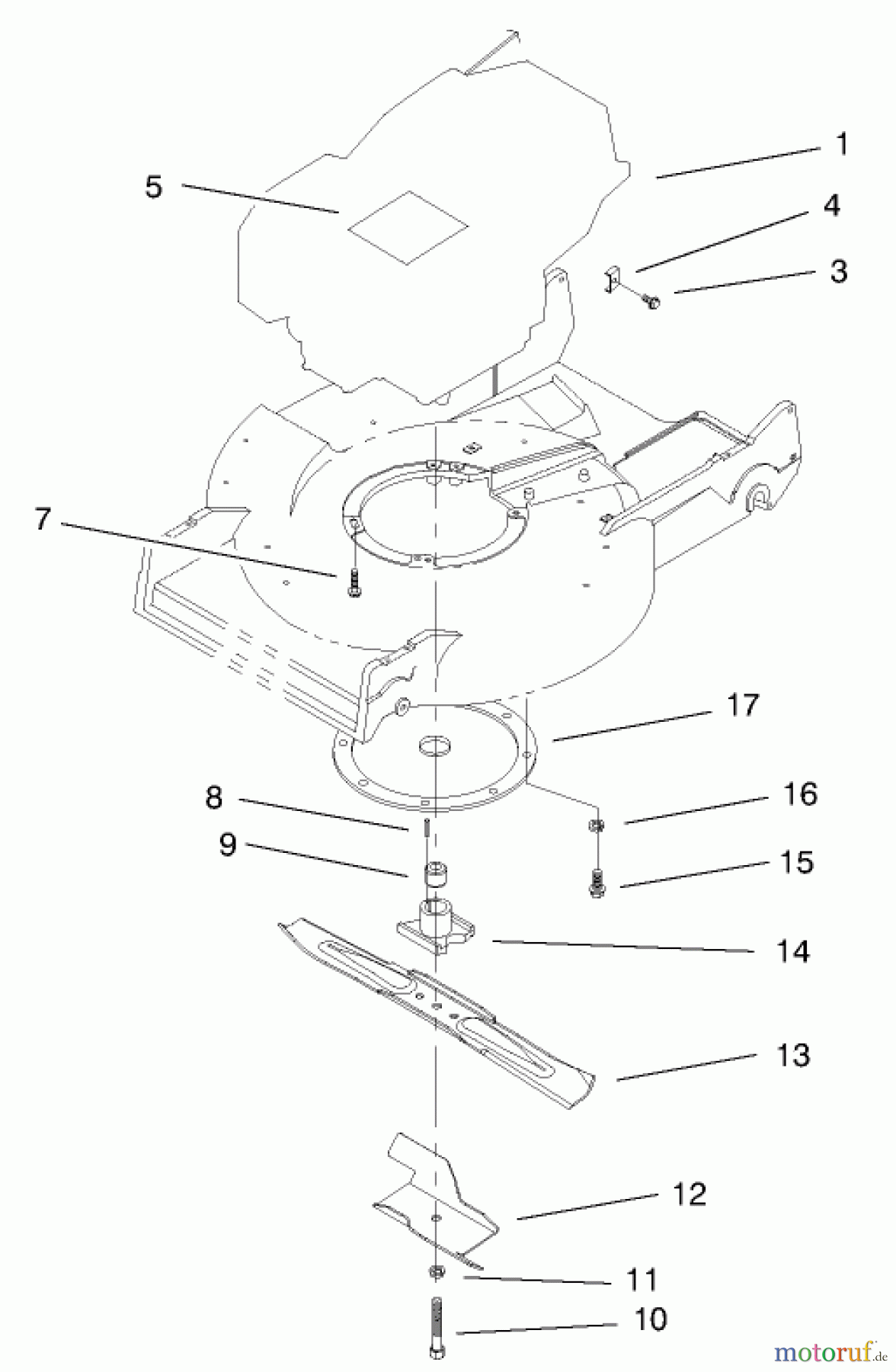 1
5
4
3
7
17
8
16
9
15
14
13
12
11
10
motoruf.de