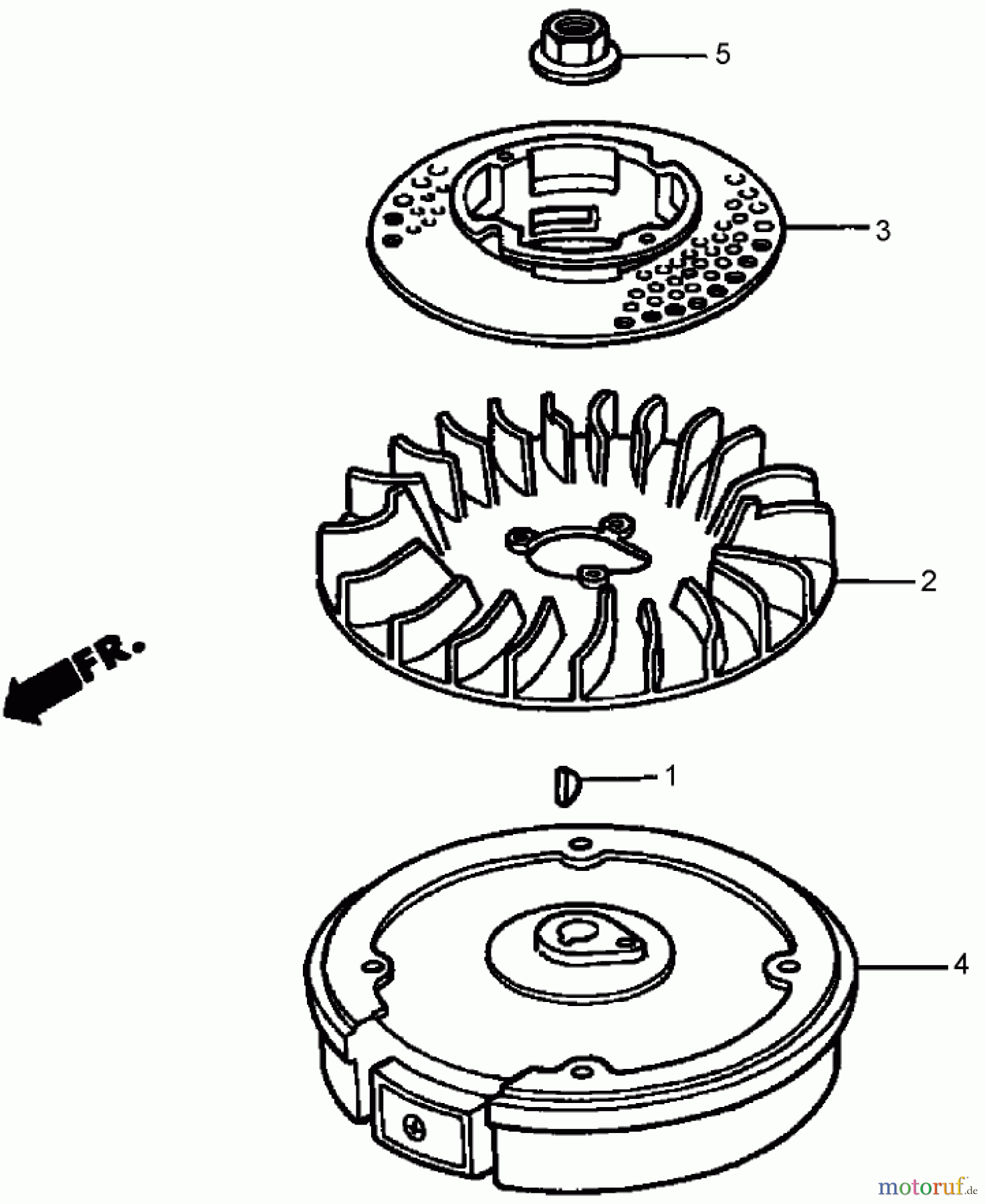 5

3

2

FR.

1

4

motoruf.de