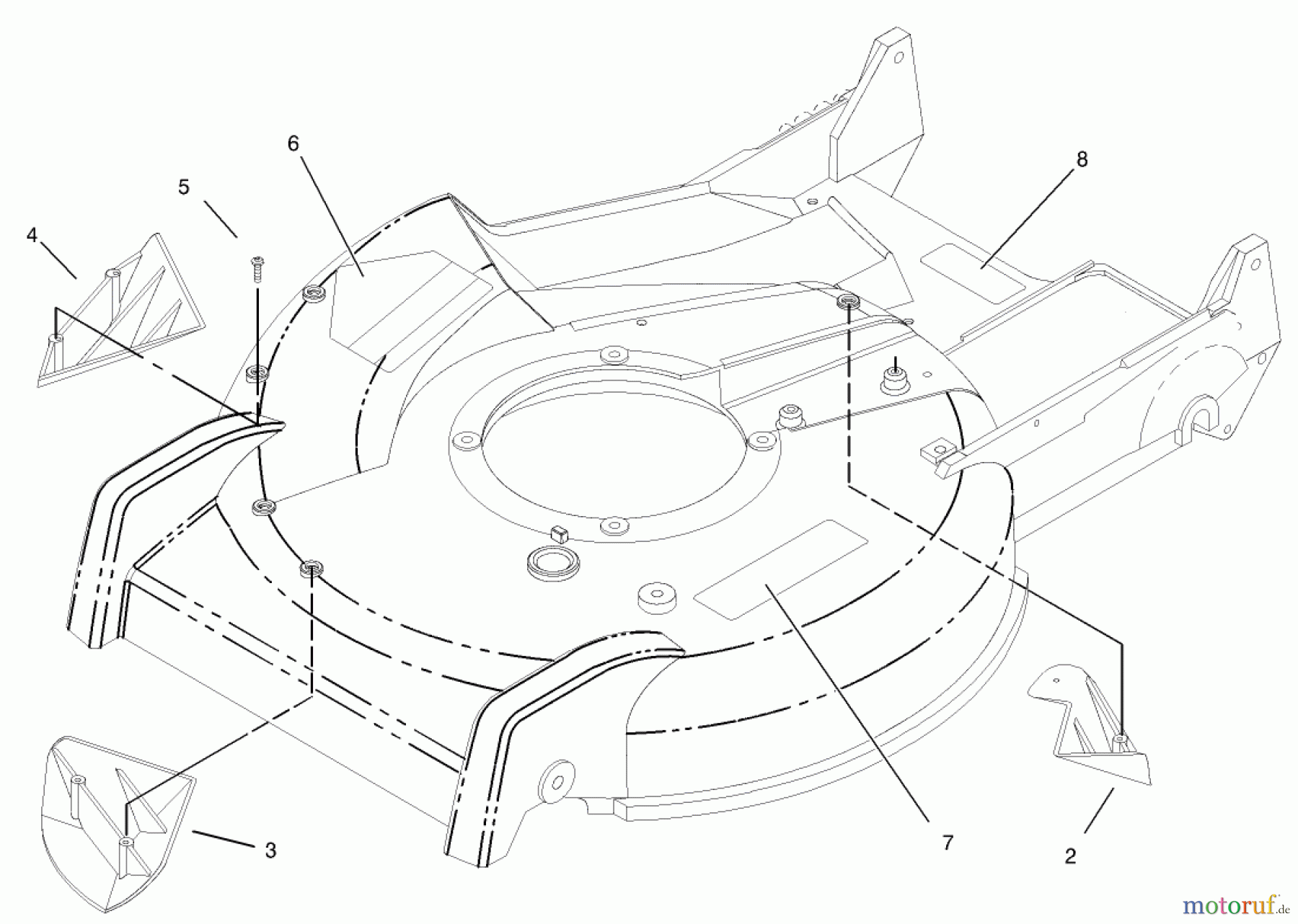 6

5

4

8

3

7

2

motoruf.de