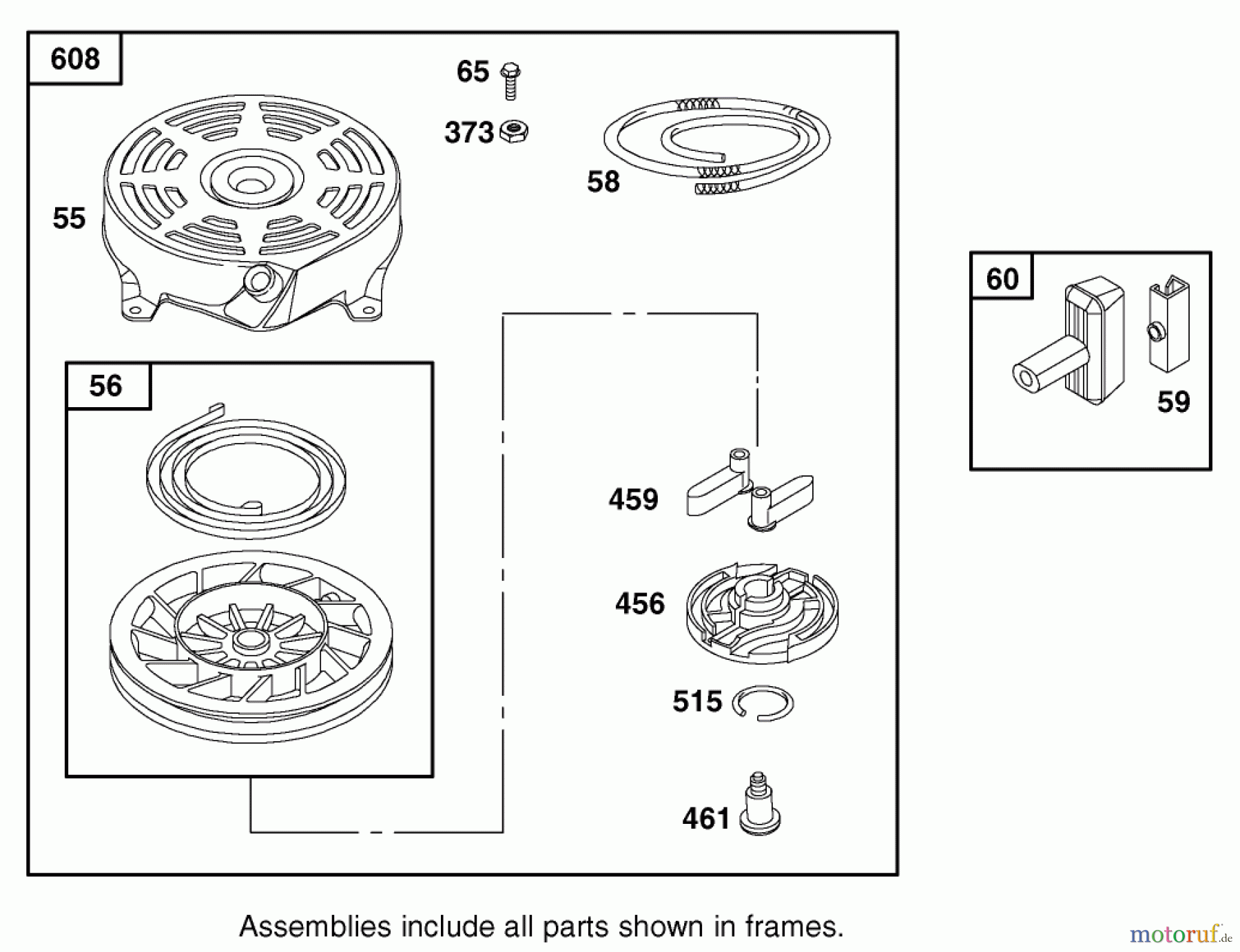 608

65

373

58

55

56

459

456

515

461

60

59

Assemblies include all parts shown in frames.

motoruf.de