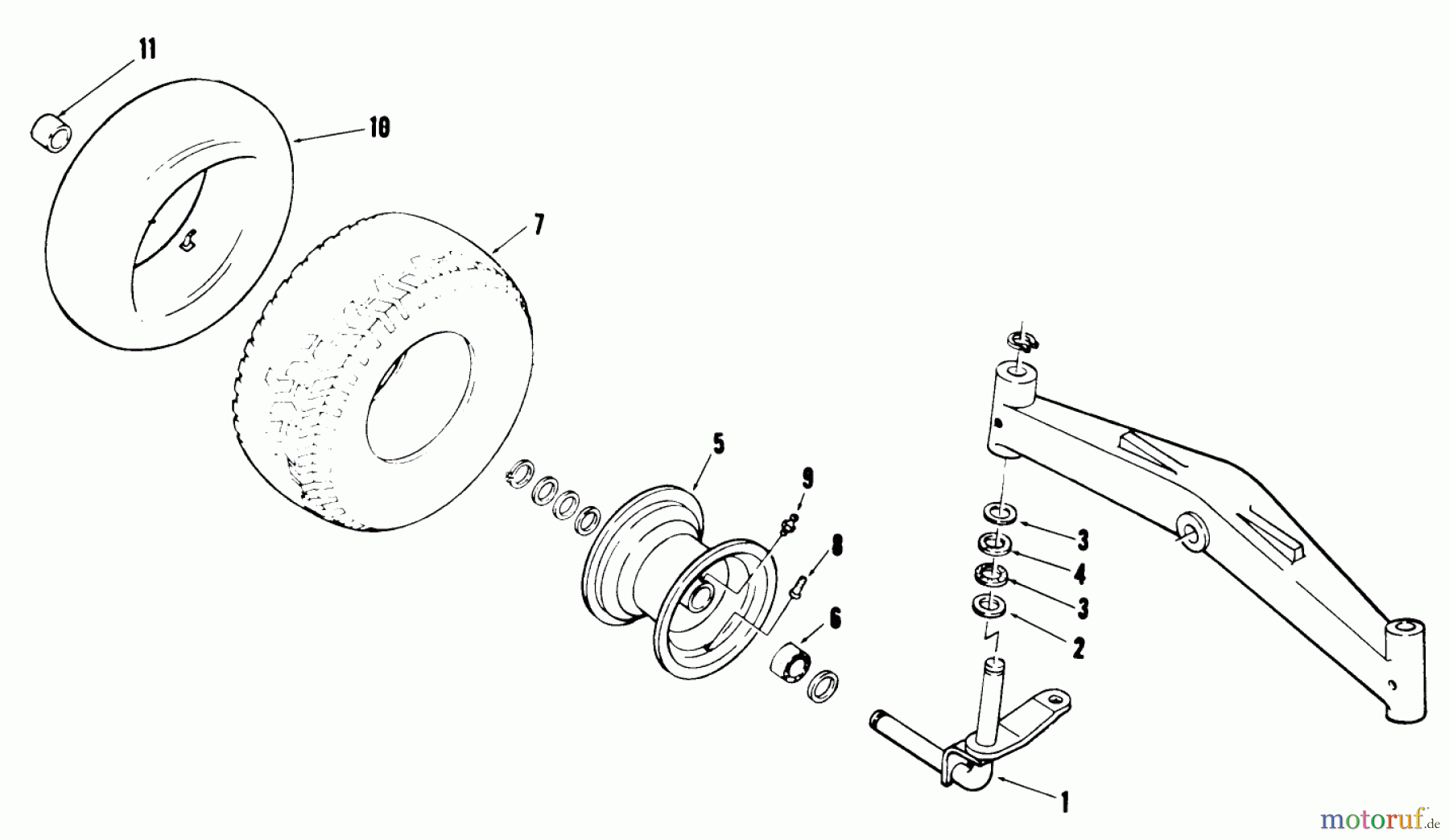 11

10

7

5

9

8

6

3

4

3

2

1

motoruf.de