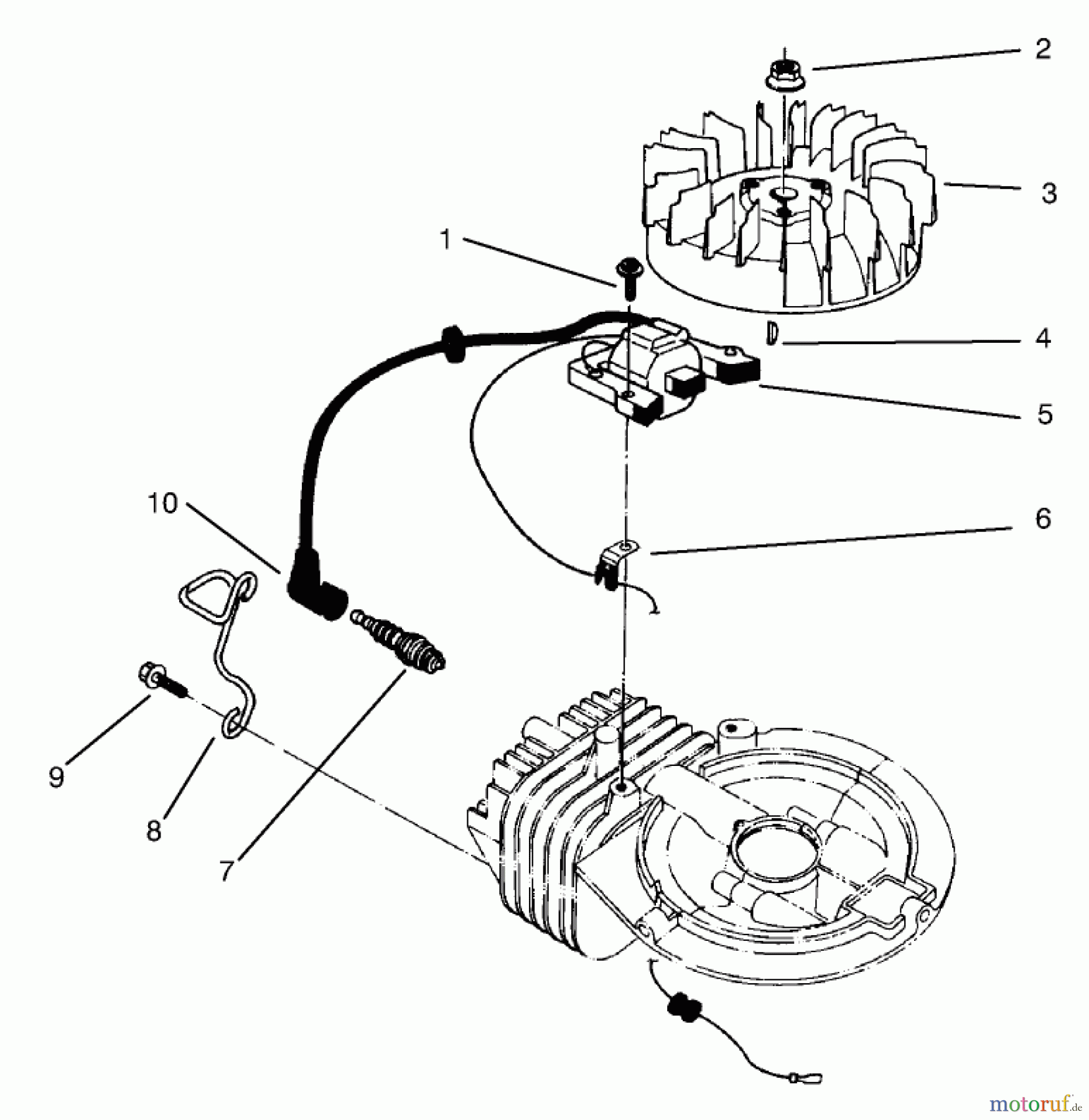 2
3
1
4
5
10
6
9
8
7
motoruf.de