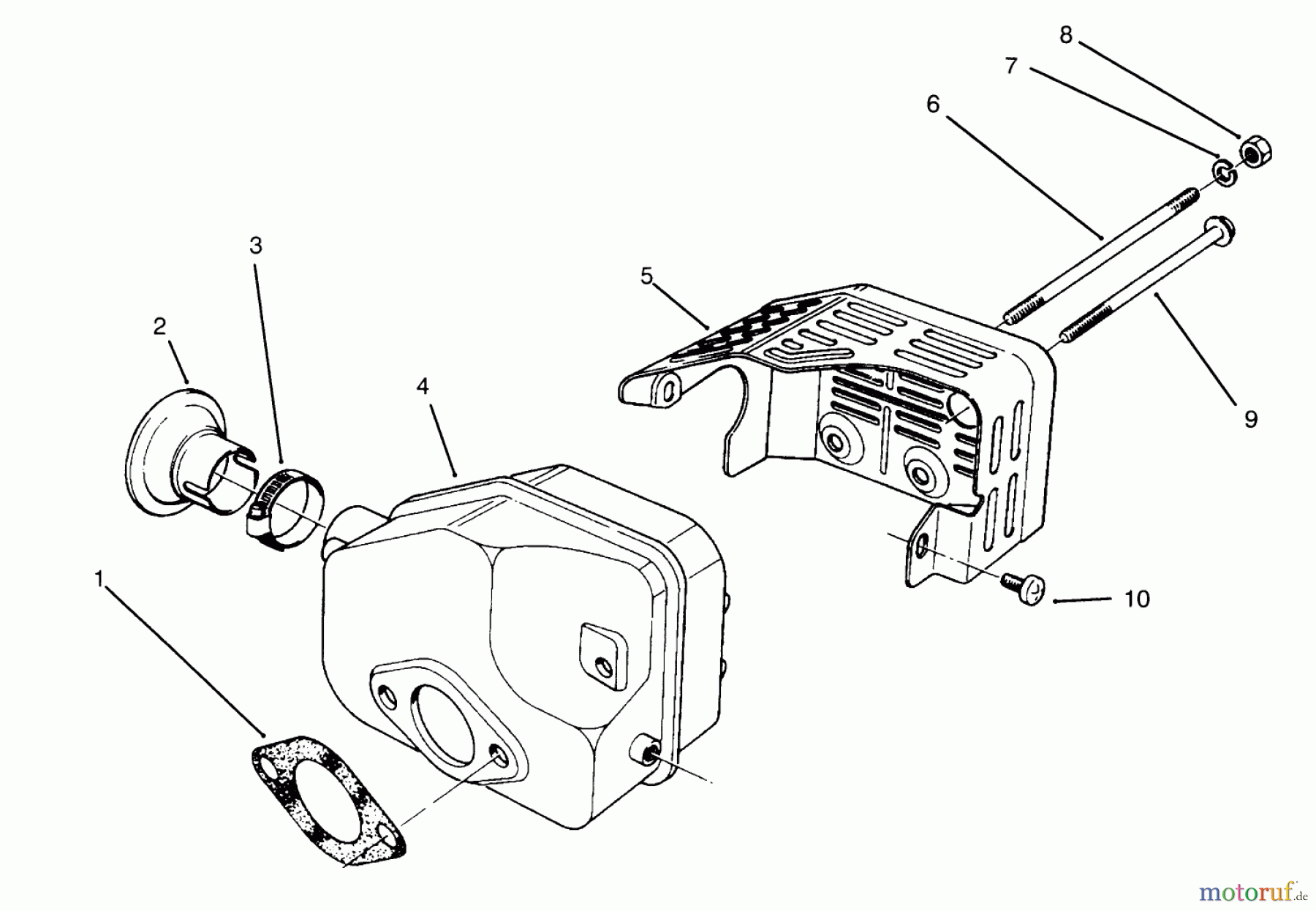 8
7
6
3
5
2
4
9
1
10
motoruf.de