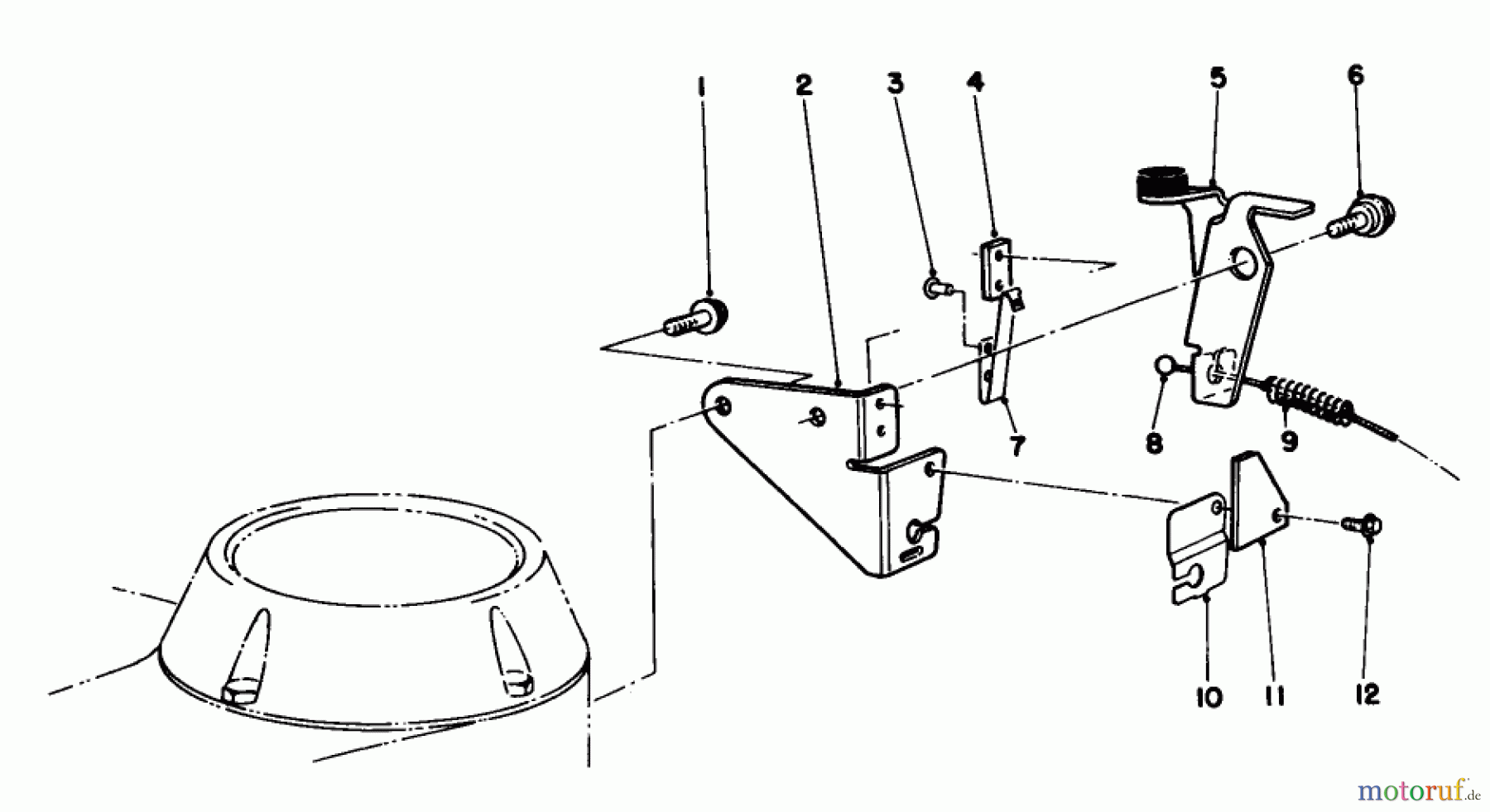 1
2
3
4
5
6
7
8
9
10
11
12
motoruf.de