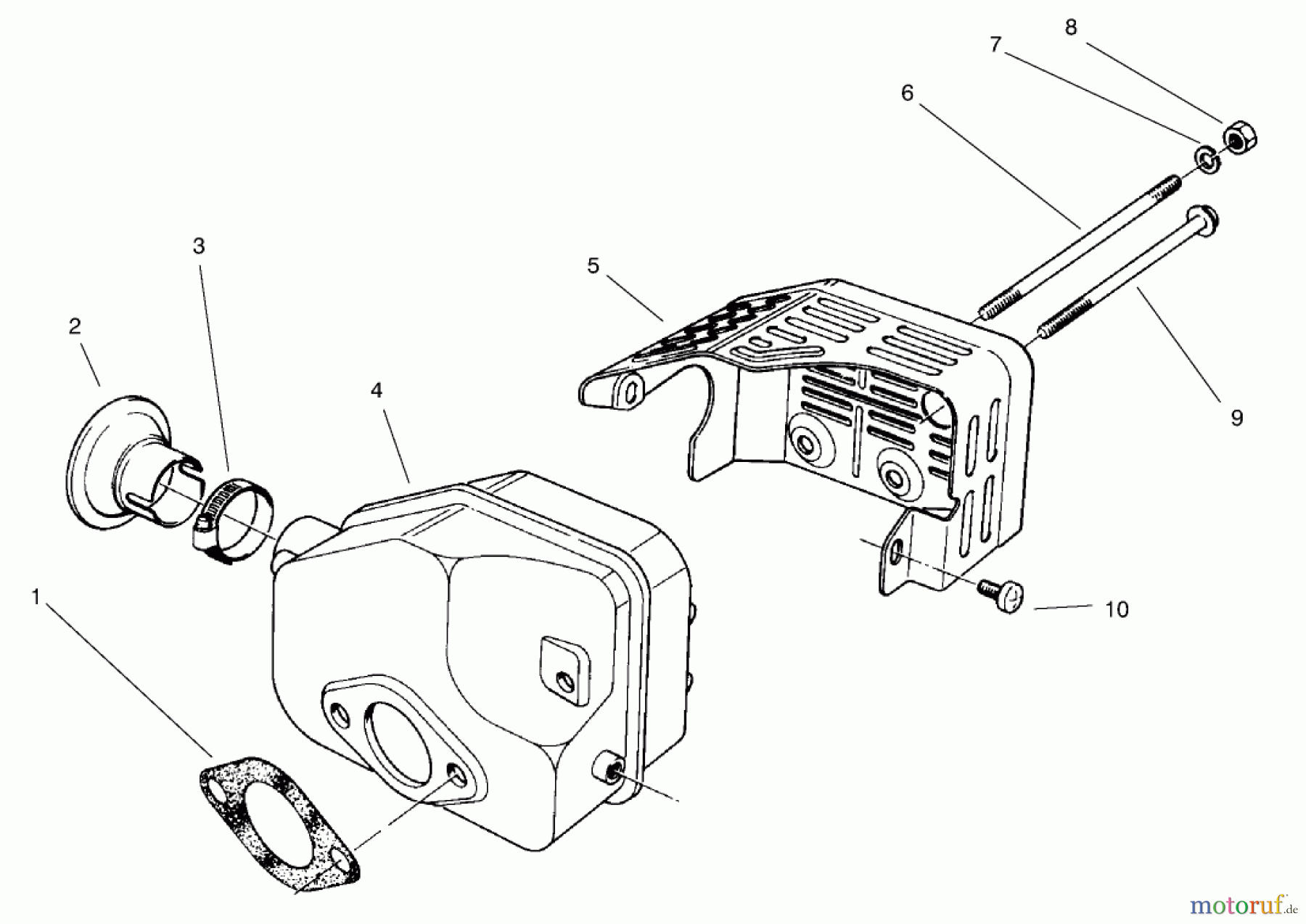 8
7
6
3
5
2
4
9
1
10
motoruf.de