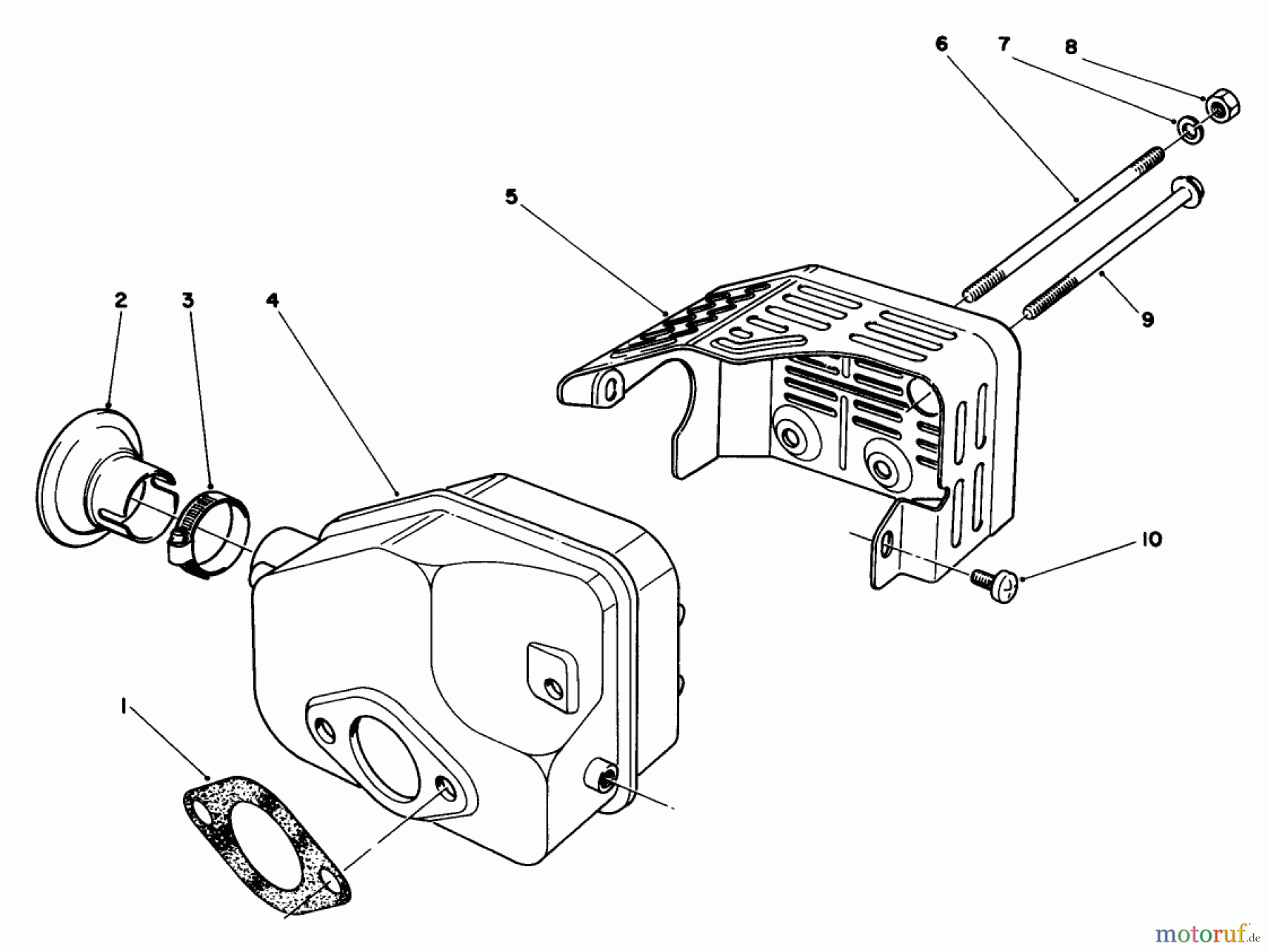 6
7
8
5
2
3
4
9
10
1
motoruf.de