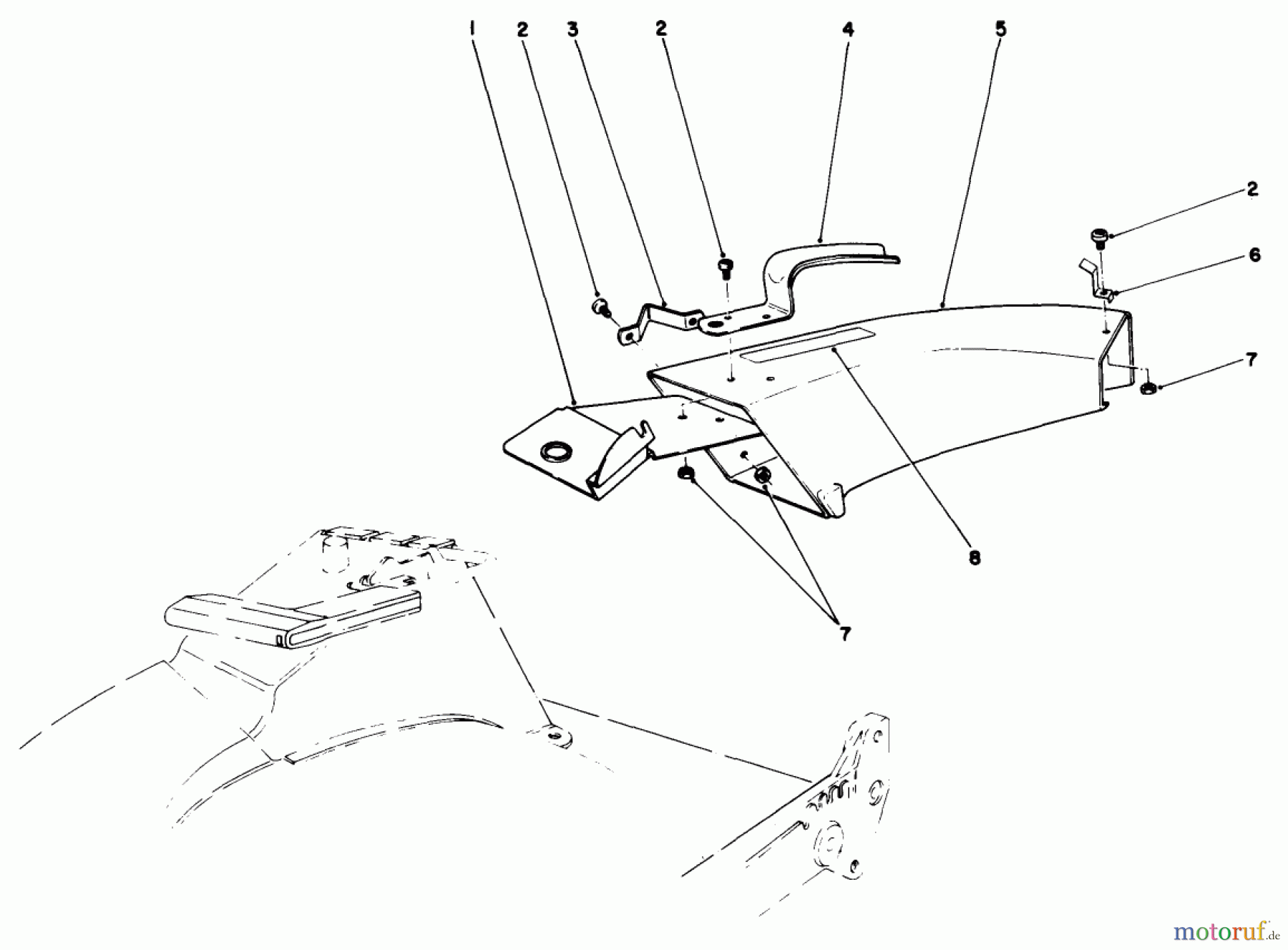 1
2
3
2
4
5
2
6
7
8
7
motoruf.de