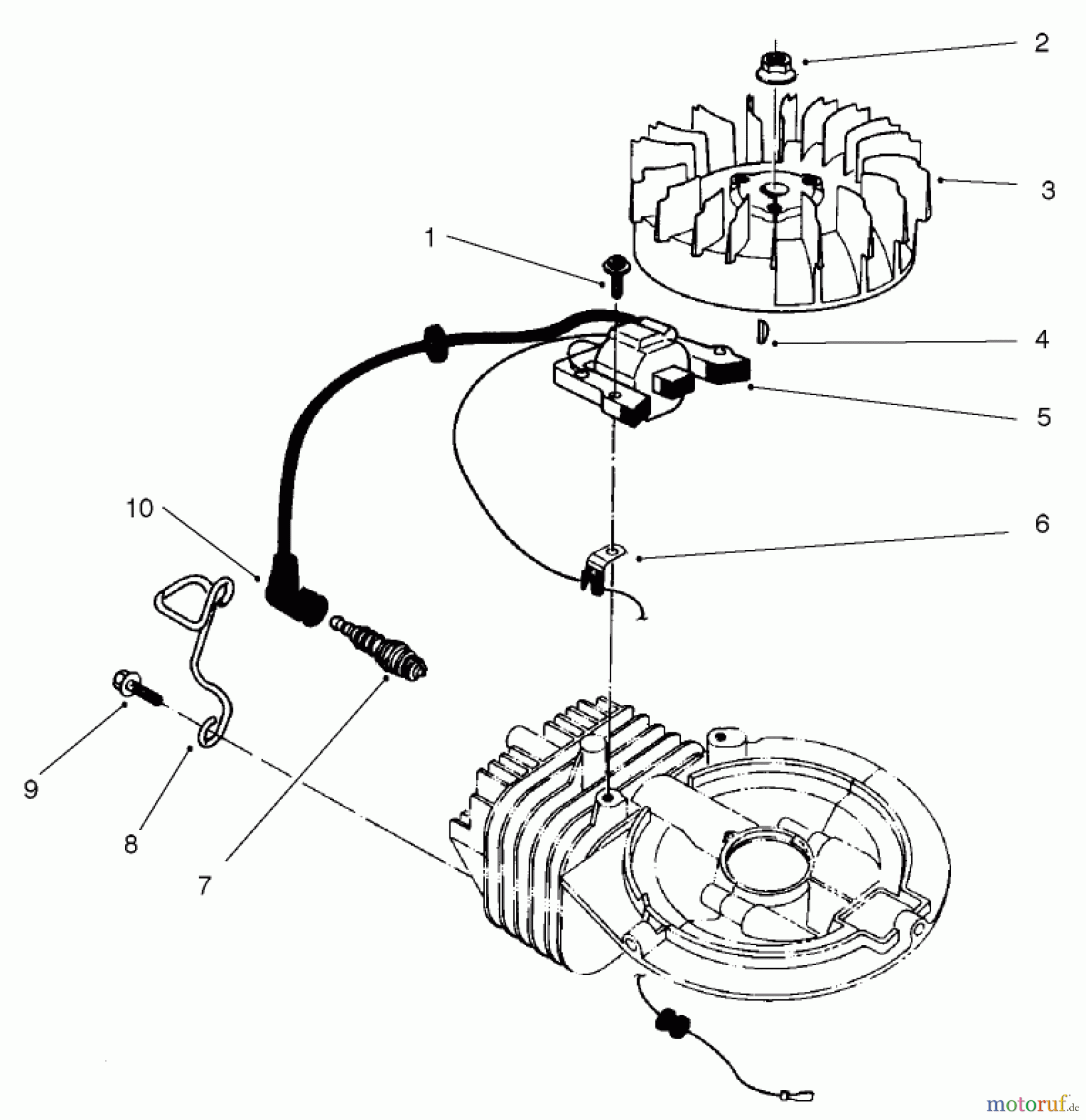 2
3
1
4
5
10
6
9
8
7
motoruf.de