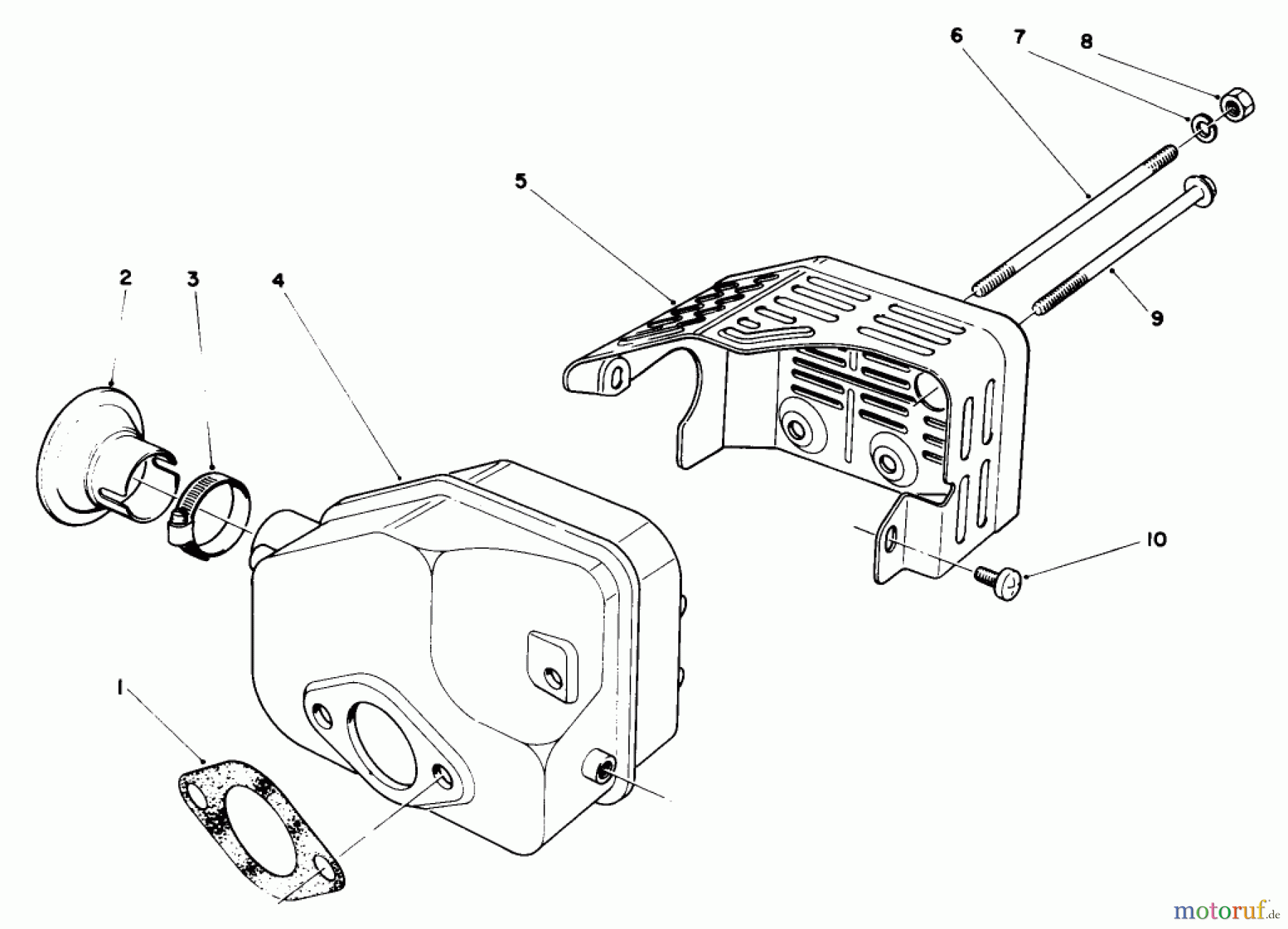 6
7
8
5
2
3
4
9
10
1
motoruf.de