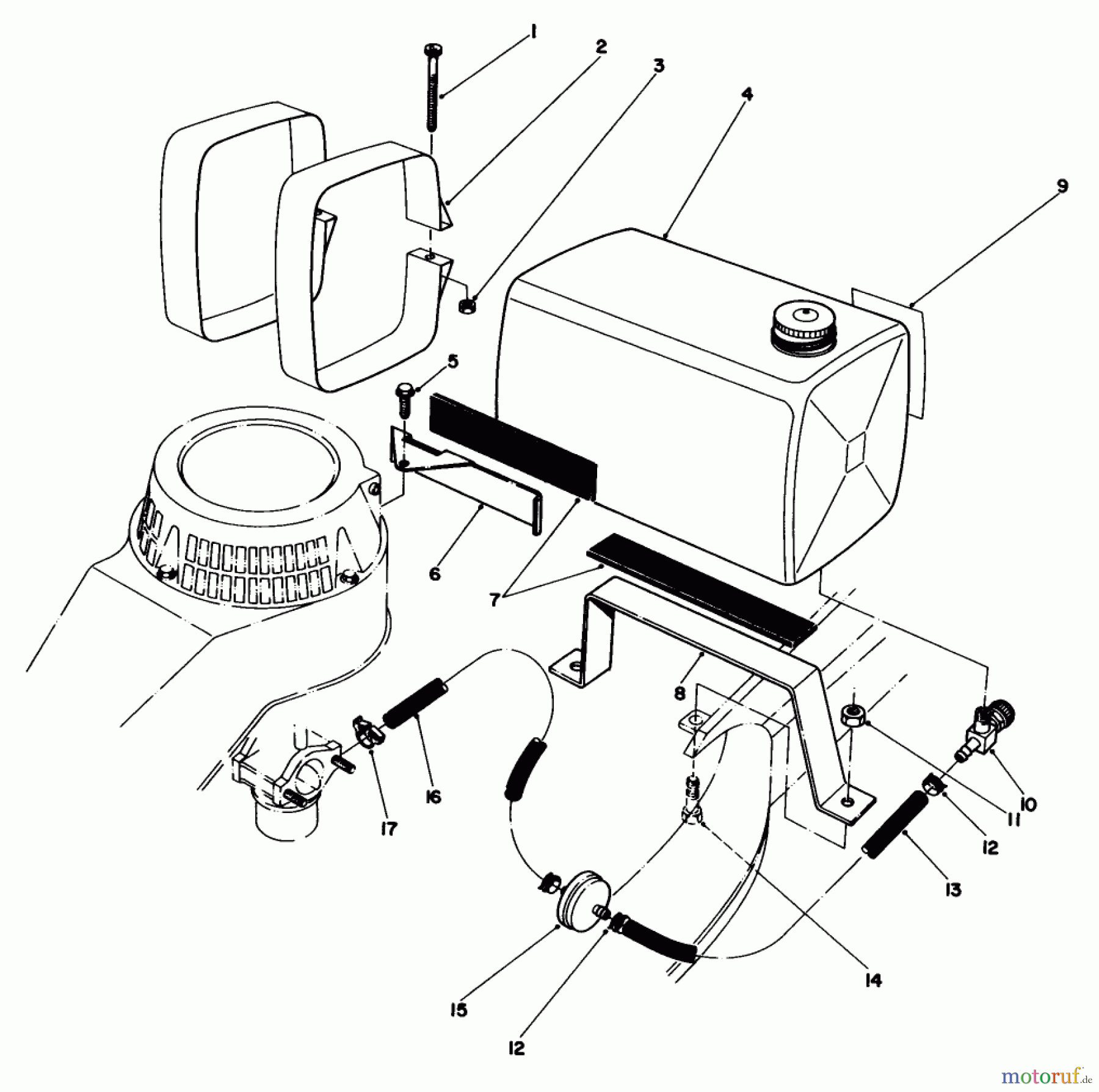 1
2
3
4
9
5
6
7
8
10
11
12
13
14
15
12
16
17
motoruf.de