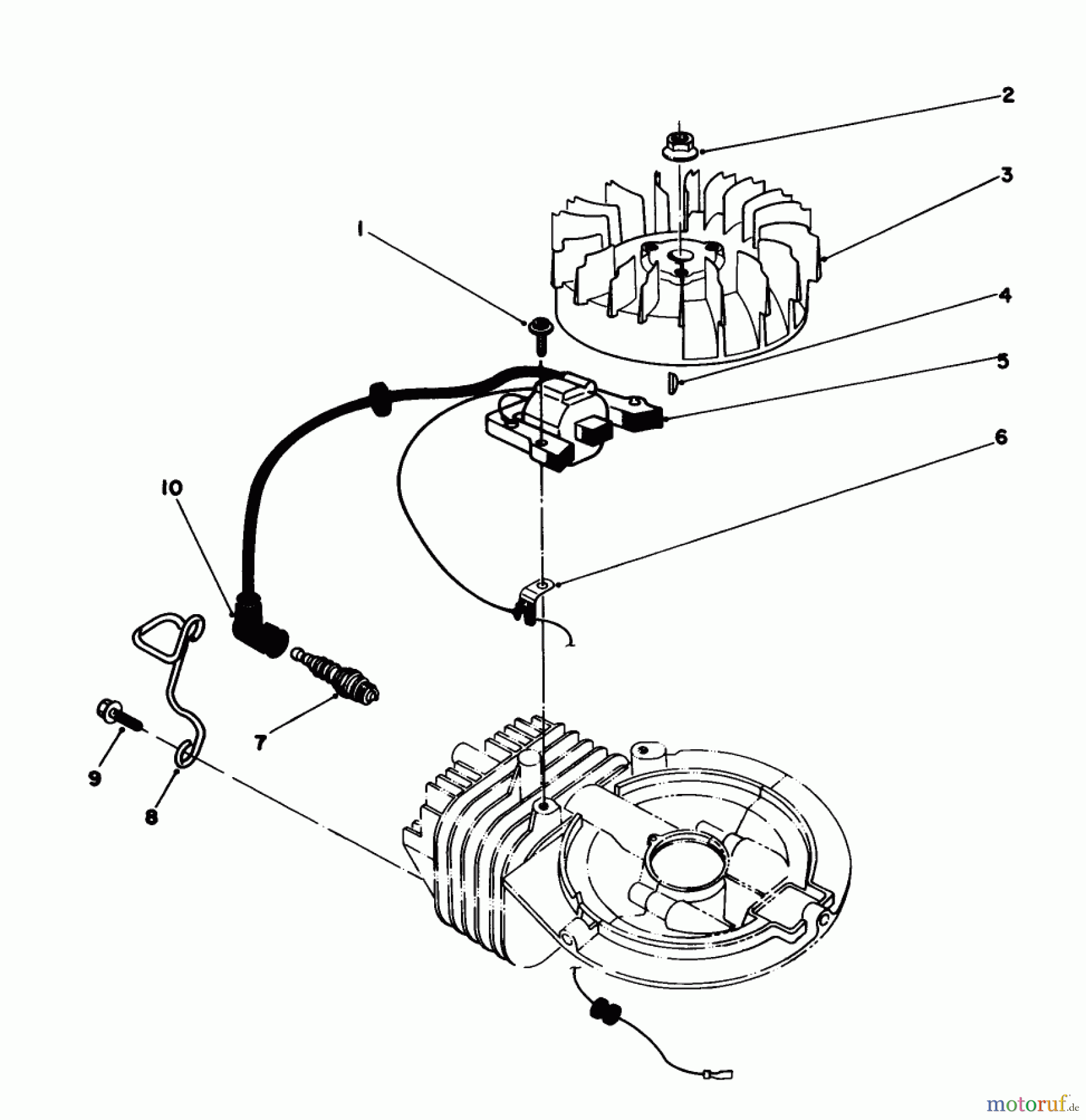 2
3
1
4
5
6
10
7
9
8
motoruf.de