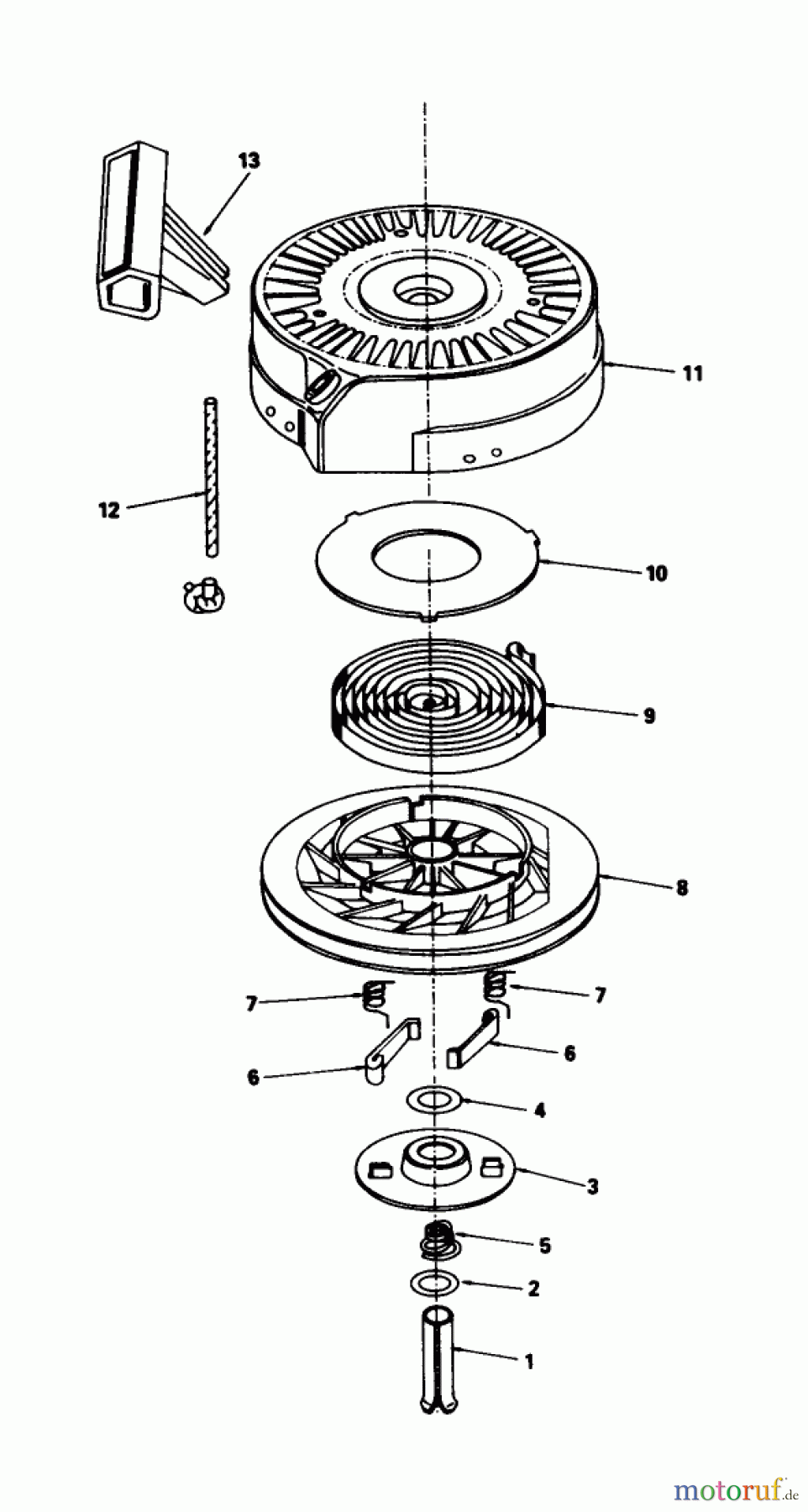 13
11
12
10
9
8
7
7
6
6
4
3
5
2
1
motoruf.de