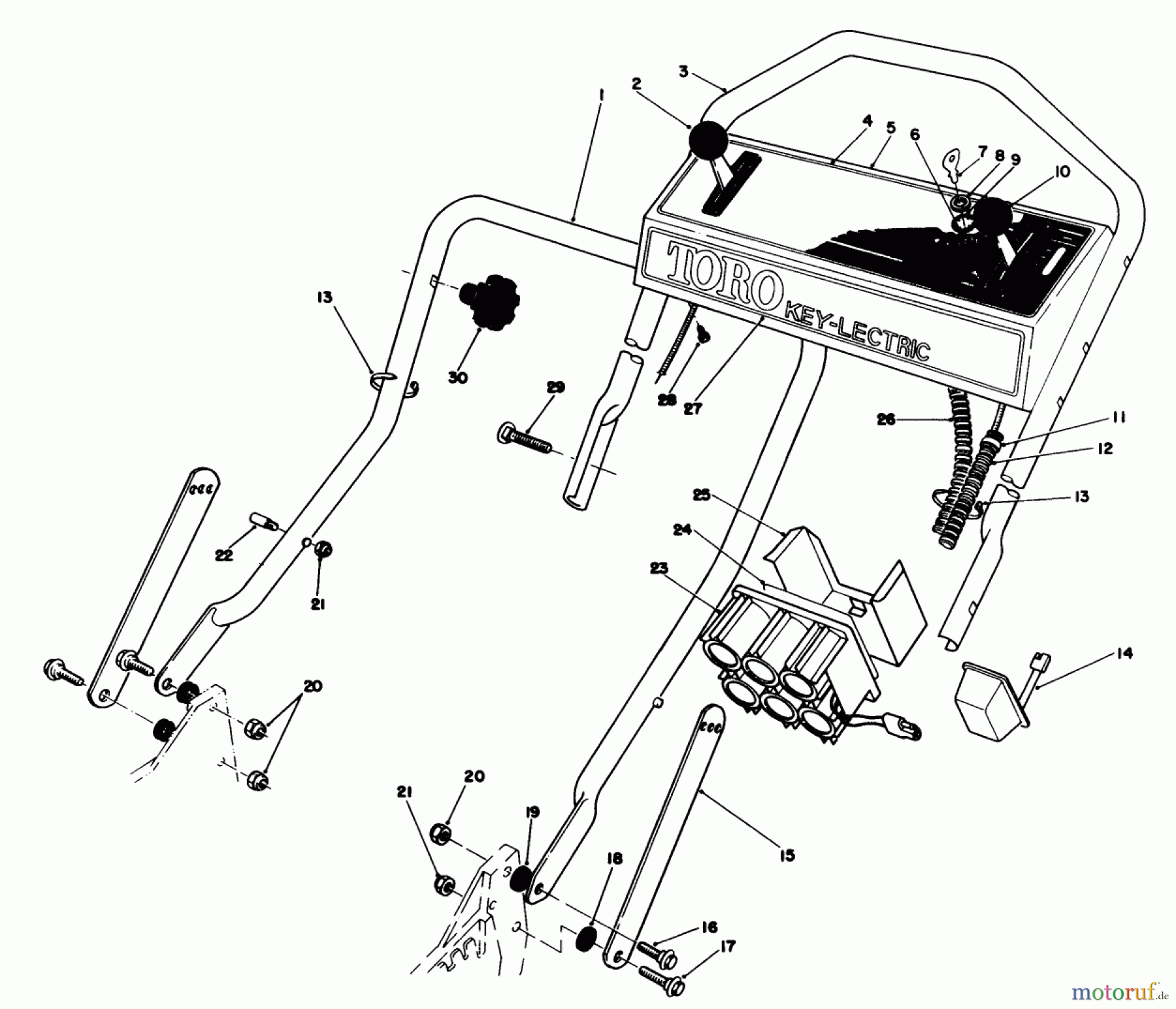 3
2
1
4
5
6
7
8
9
10
TORO
KEY-LECTRIC
13
30
29
28
27
26
11
12
13
25
24
23
22
21
14
20
20
21
19
18
15
16
17
motoruf.de