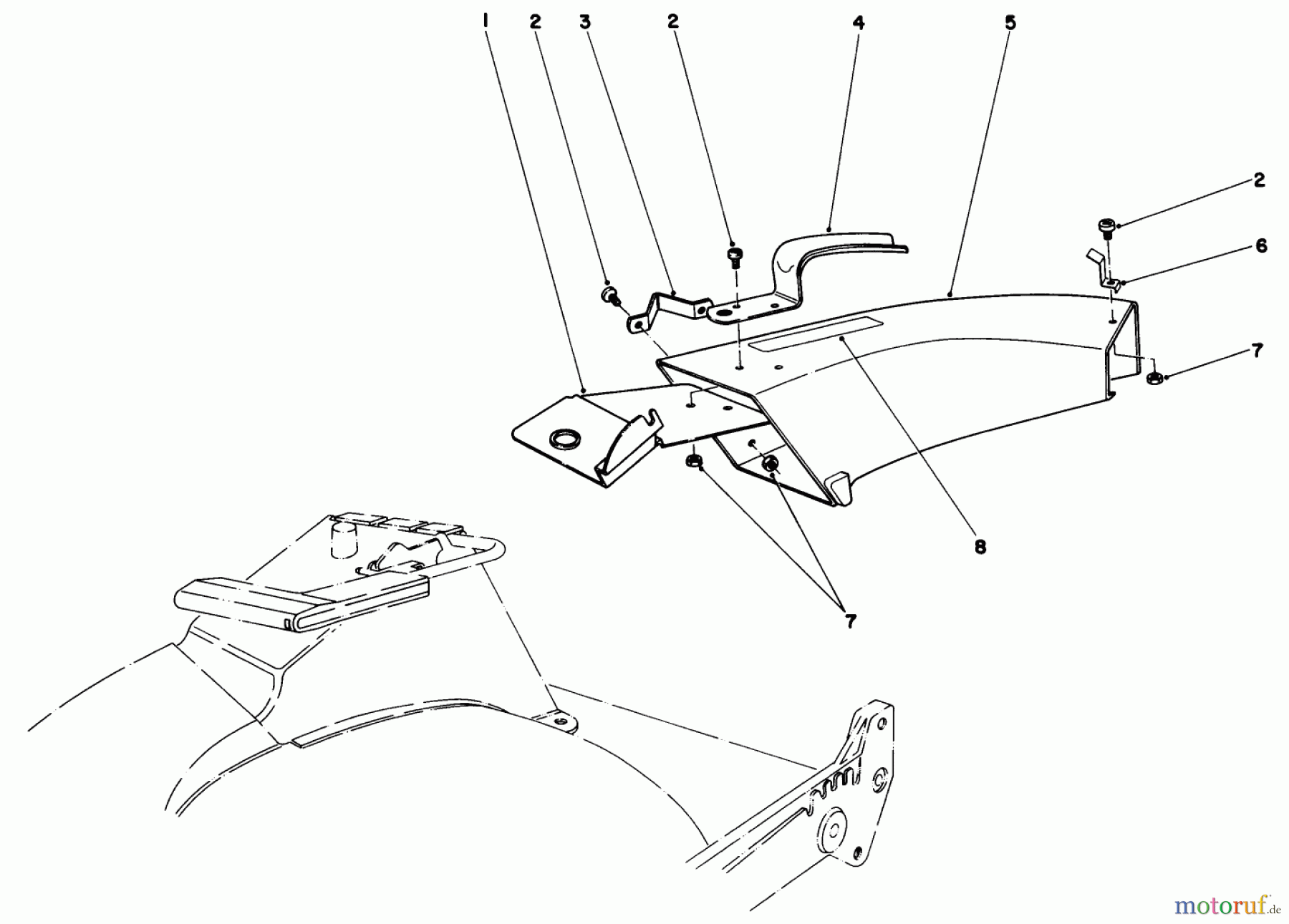 1
2
3
2
4
5
2
6
7
8
7
motoruf.de