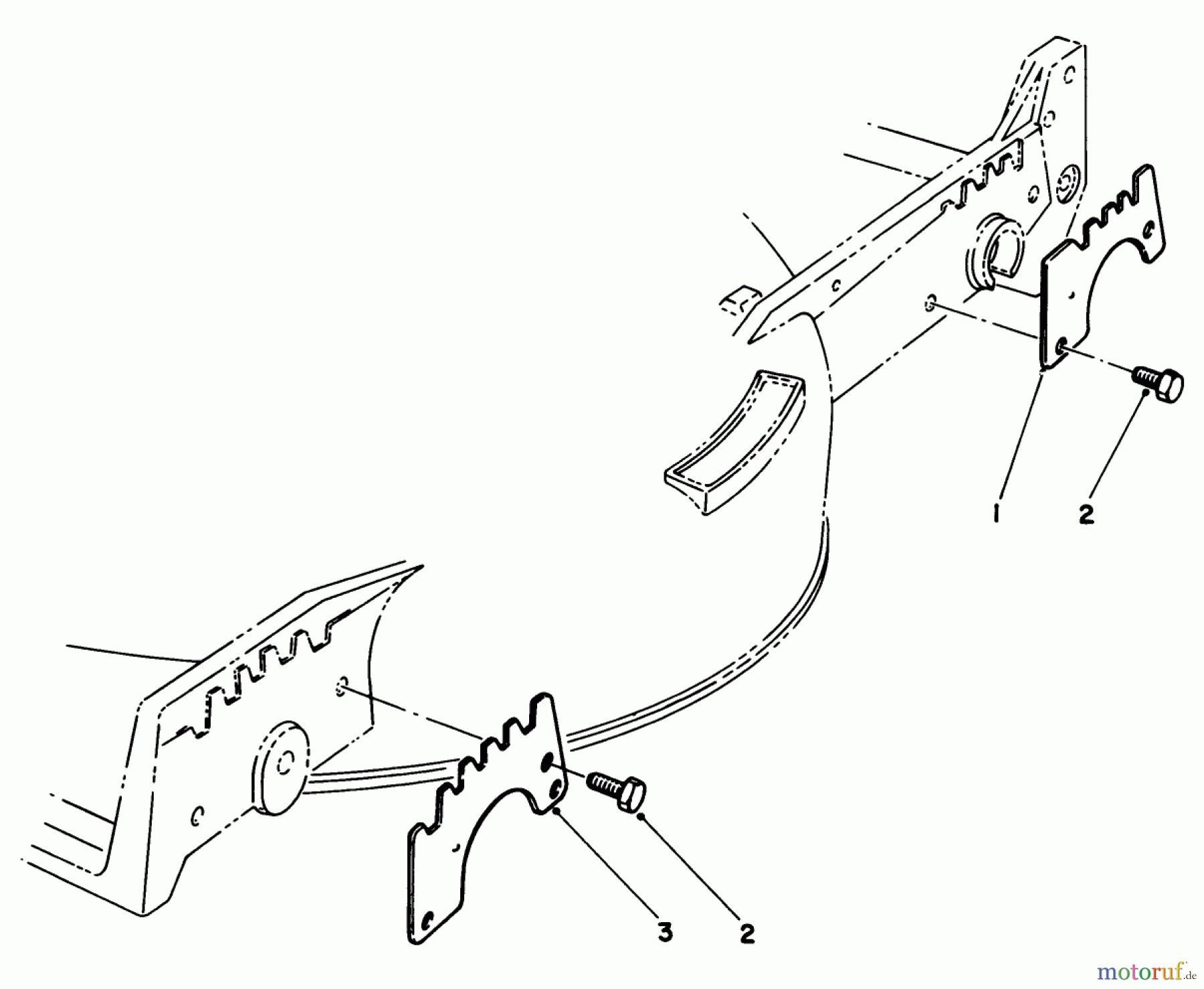 1
2
3
2
motoruf.de