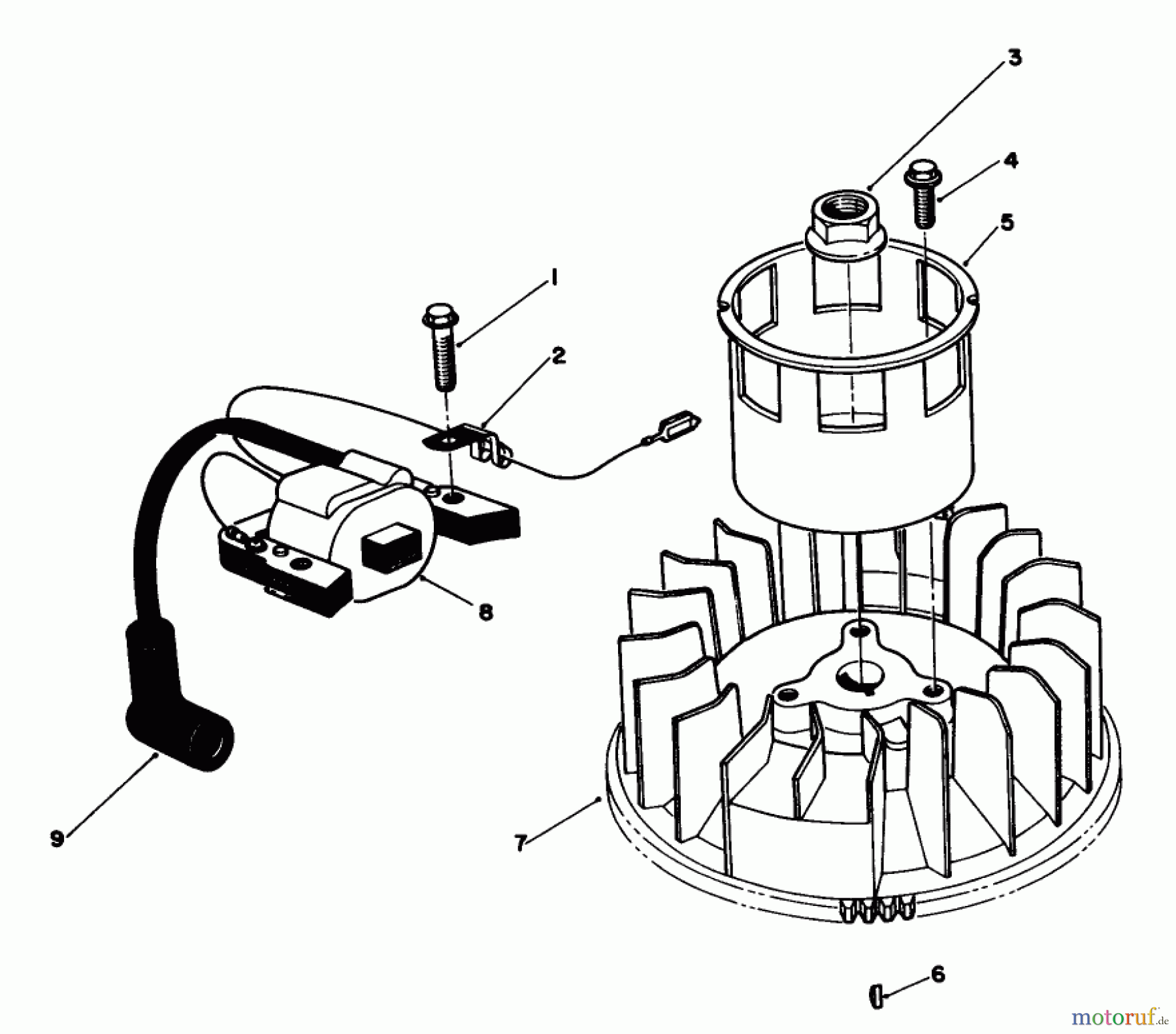 3
4
5
1
2
8
9
7
6
motoruf.de