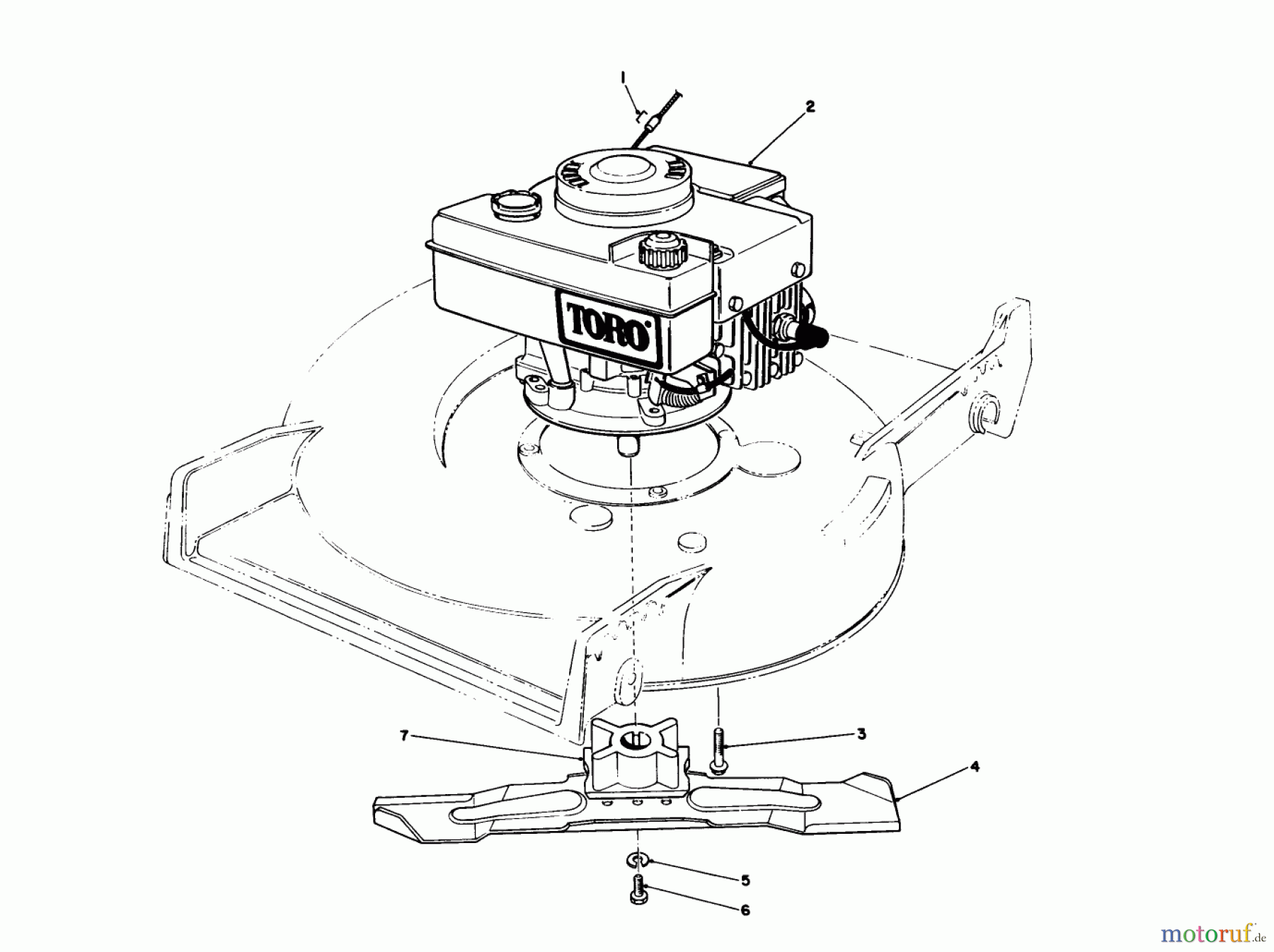 1
2
TORO
7
3
4
5
6
motoruf.de