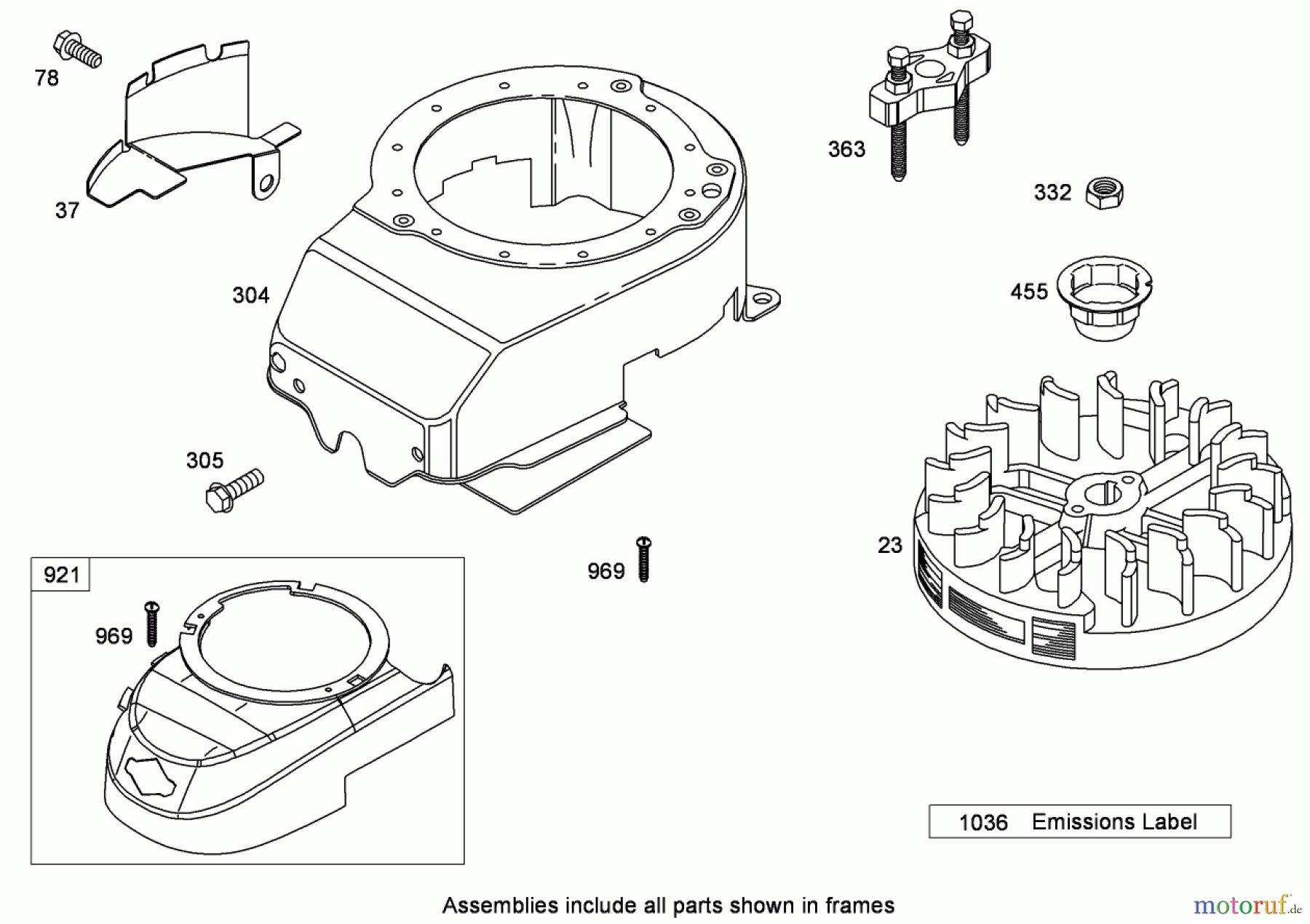 78

37

304

363

332

455

305

23

969

921

969

1036 Emissions Label

Assemblies include all parts shown in frames

motoruf.de