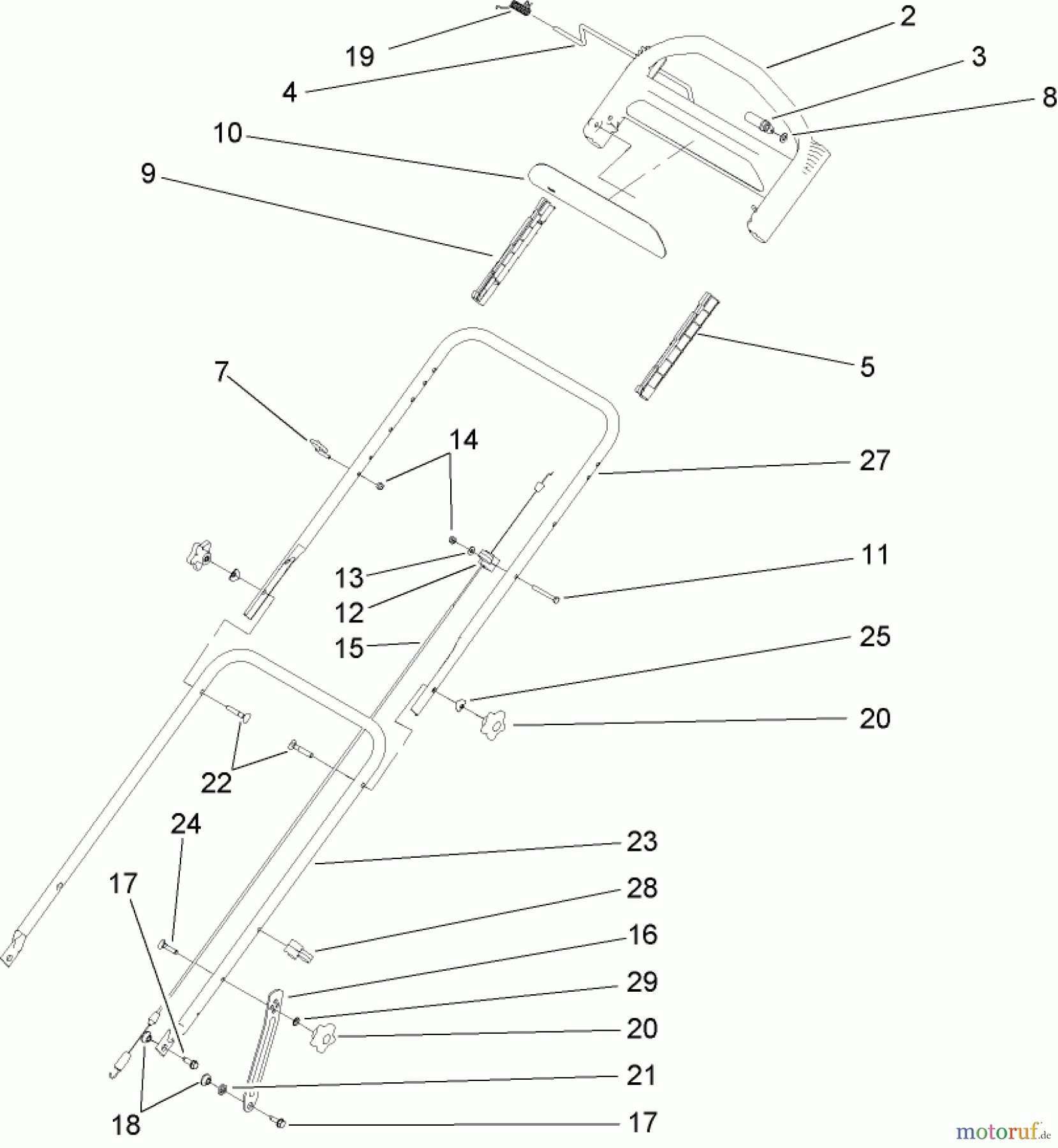 19
2
4
3
8
10
9
5
7
14
27
11
13
12
15
25
20
22
24
23
17
28
16
29
20
21
18
17
motoruf.de