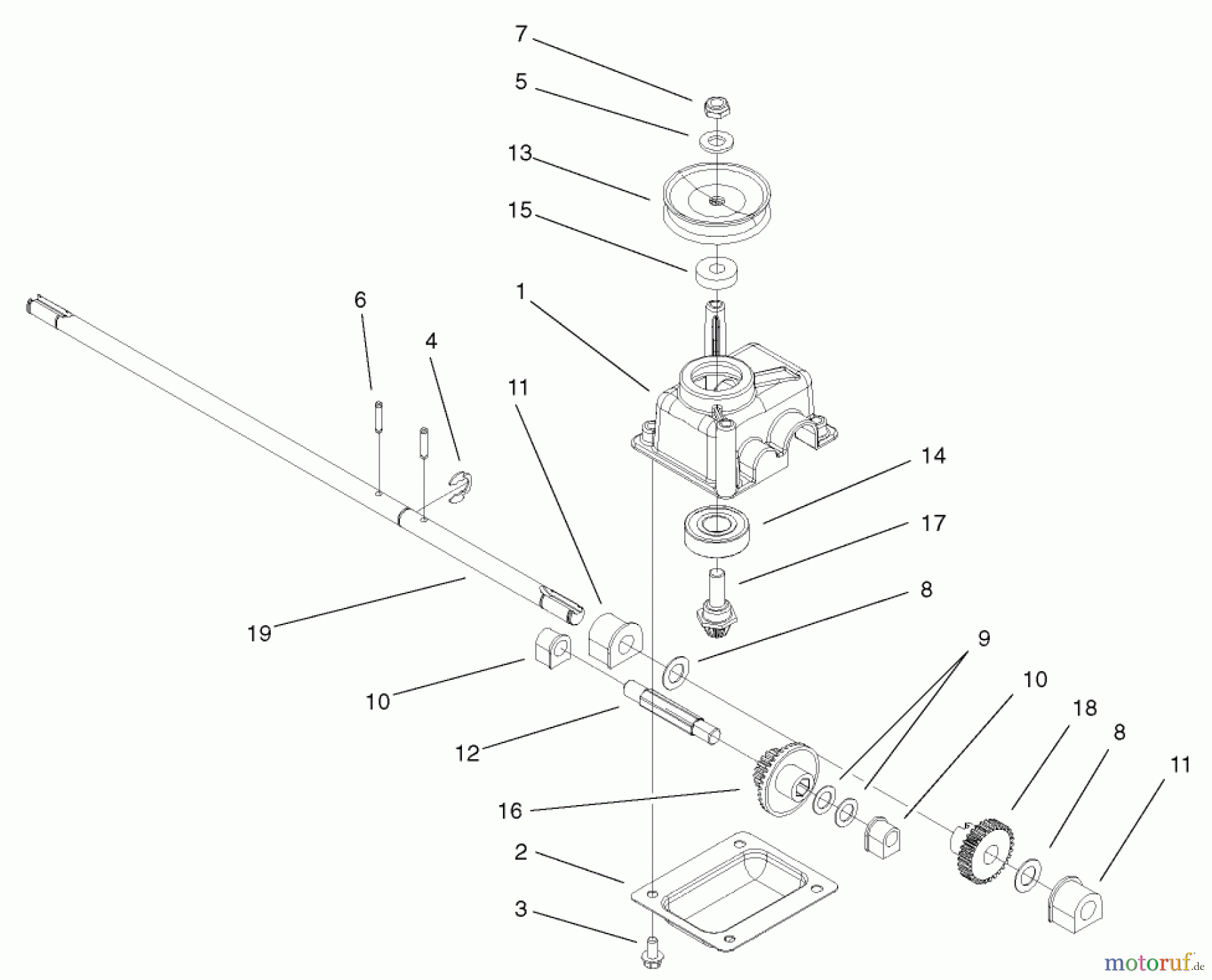 7
5
13
15
1
6
4
11
14
17
8
19
9
10
10
18
8
12
11
16
2
3
motoruf.de