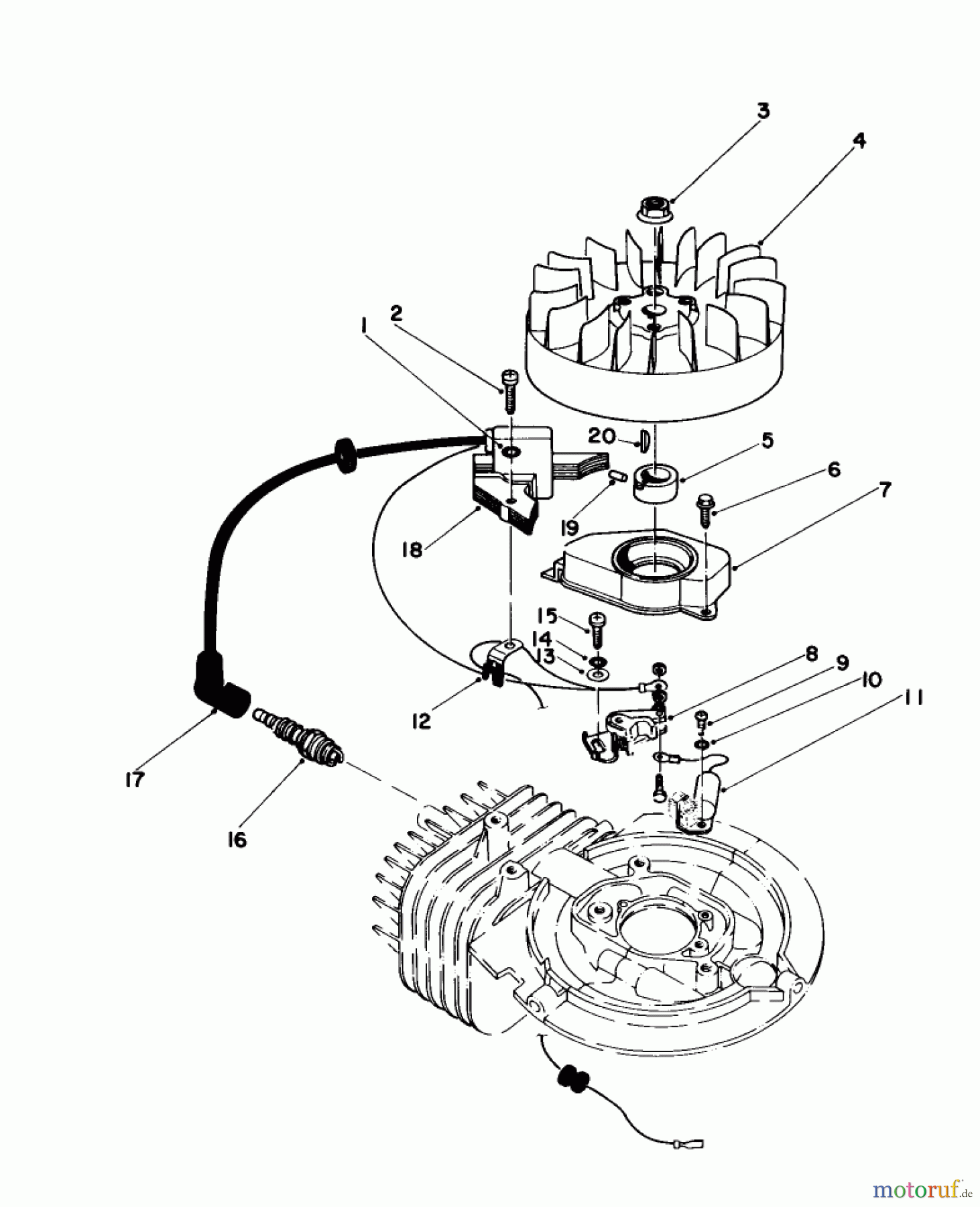 3
4
2
1
20
5
6
7
19
18
15
14
13
8
9
10
11
12
17
16
motoruf.de