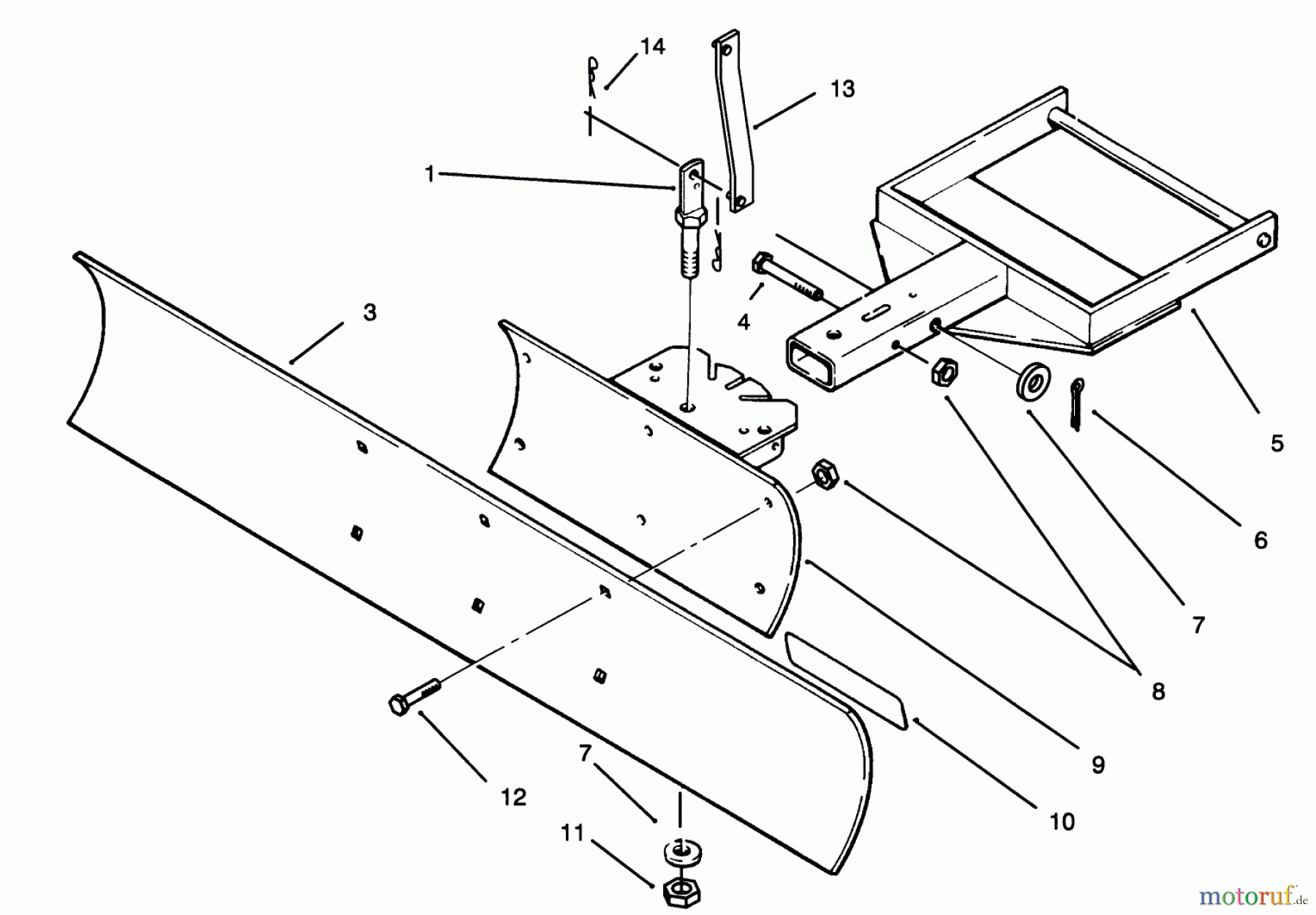 14
13
1
3
4
5
6
7
8
9
10
12
7
11
motoruf.de