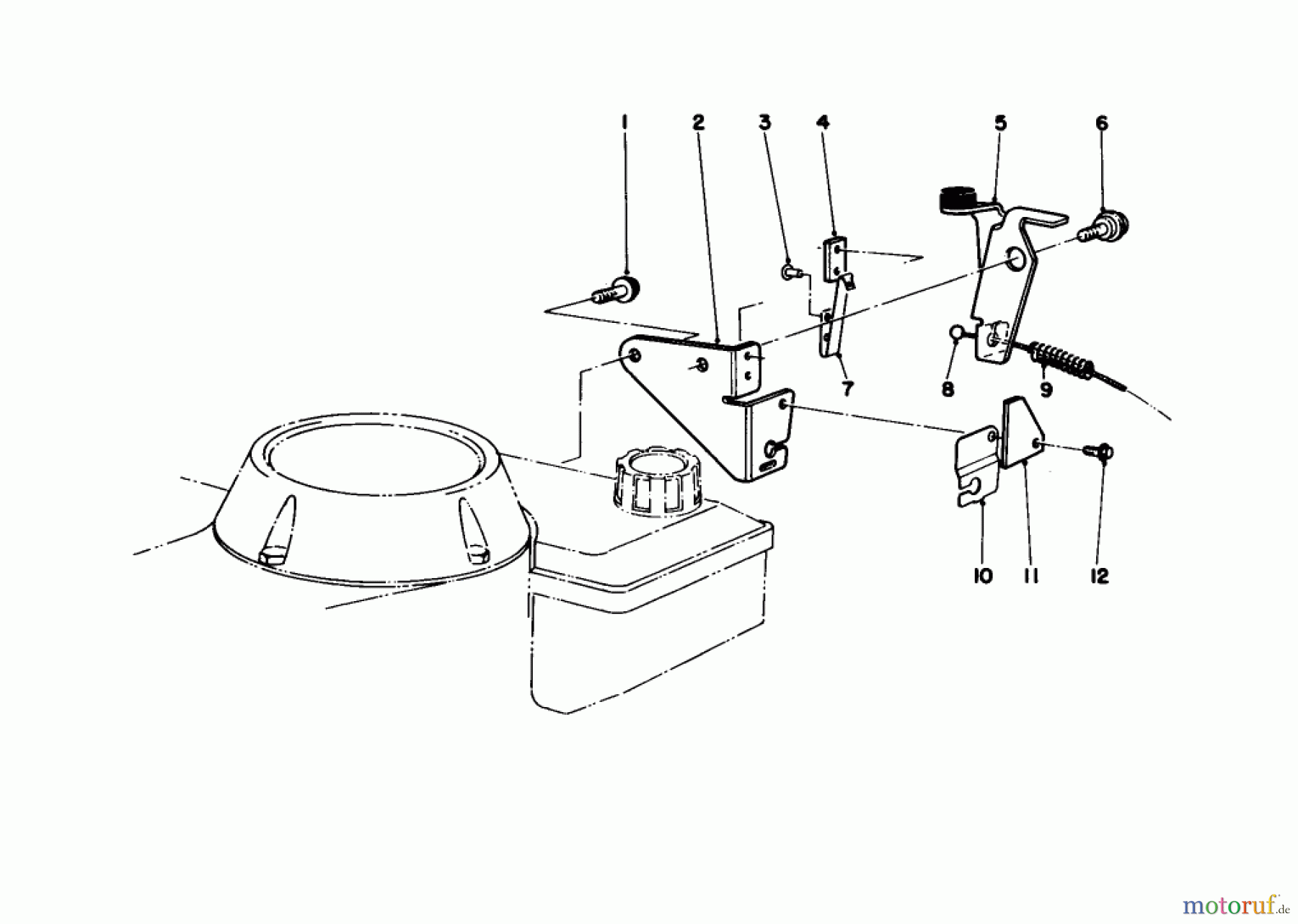 1
2
3
4
5
6
7
8
9
10
11
12
motoruf.de