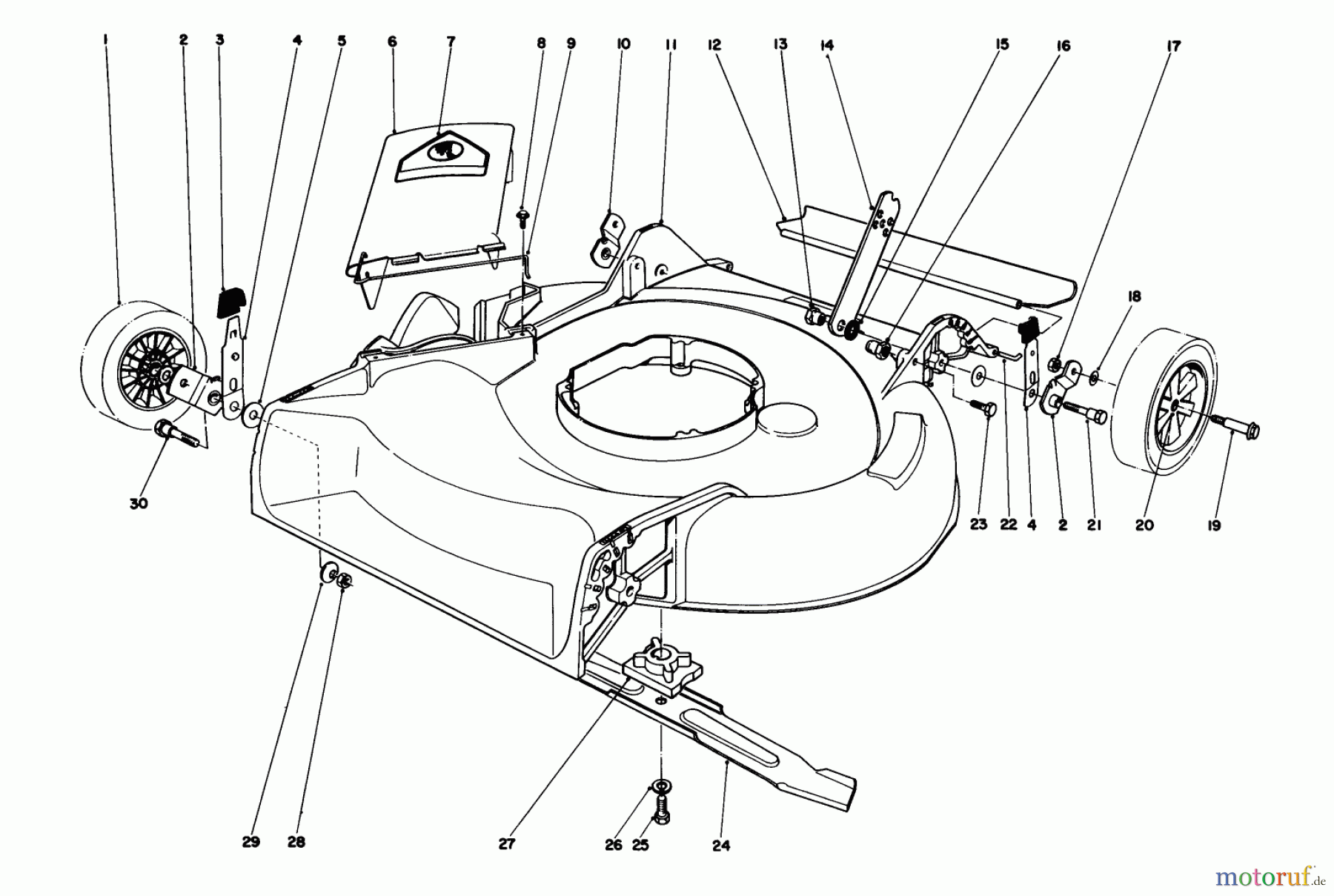 1 2 3 4 5 6 7 8 9 10 11 12 13 14 15 16 17

18

30

23 22 4 2 21 20 19

29 28 27 26 25 24

motoruf.de