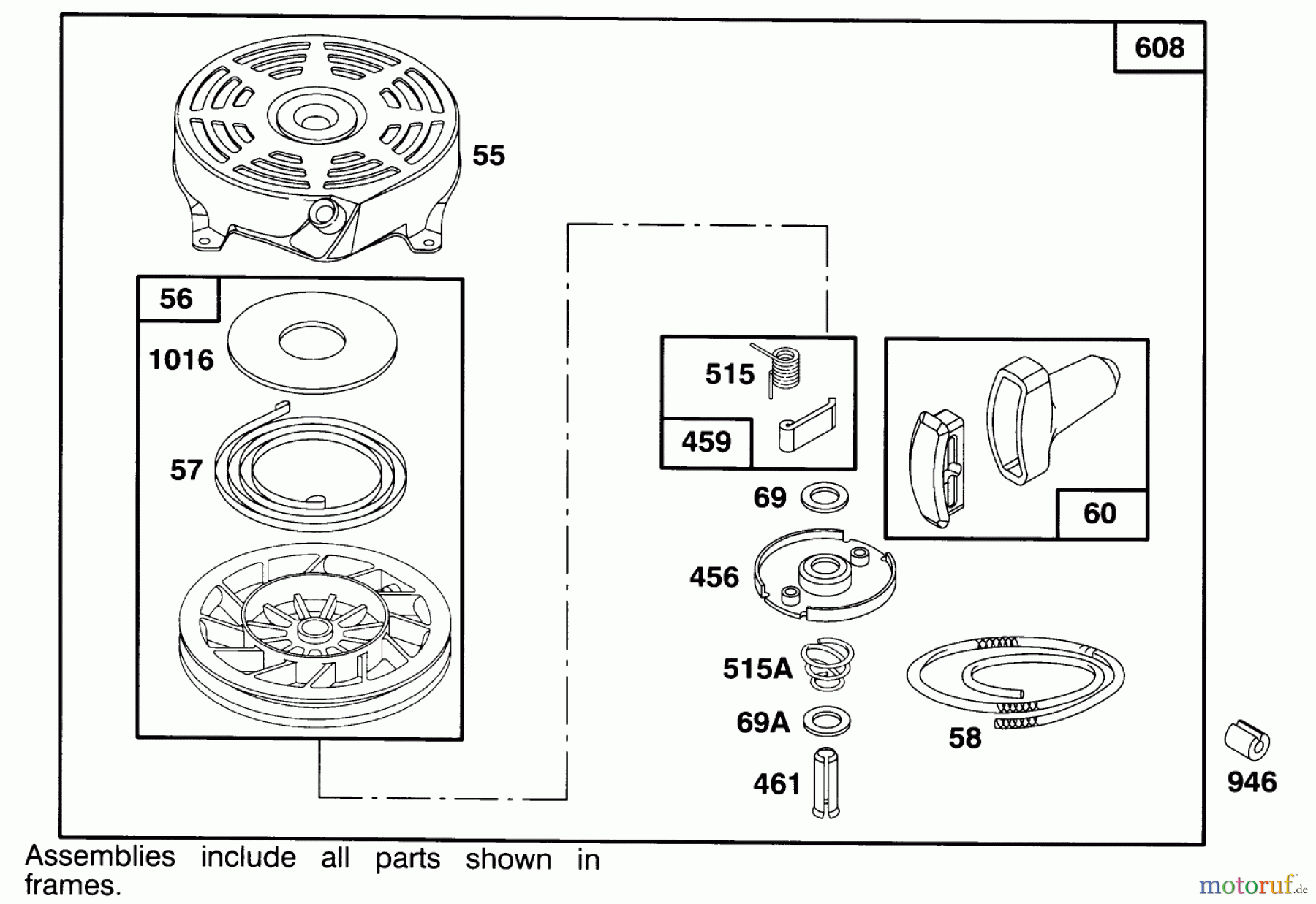 608

55

56

1016

57

515

459

69

60

456

515A

69A

58

461

946

Assemblies include all parts shown in frames.

motoruf.de