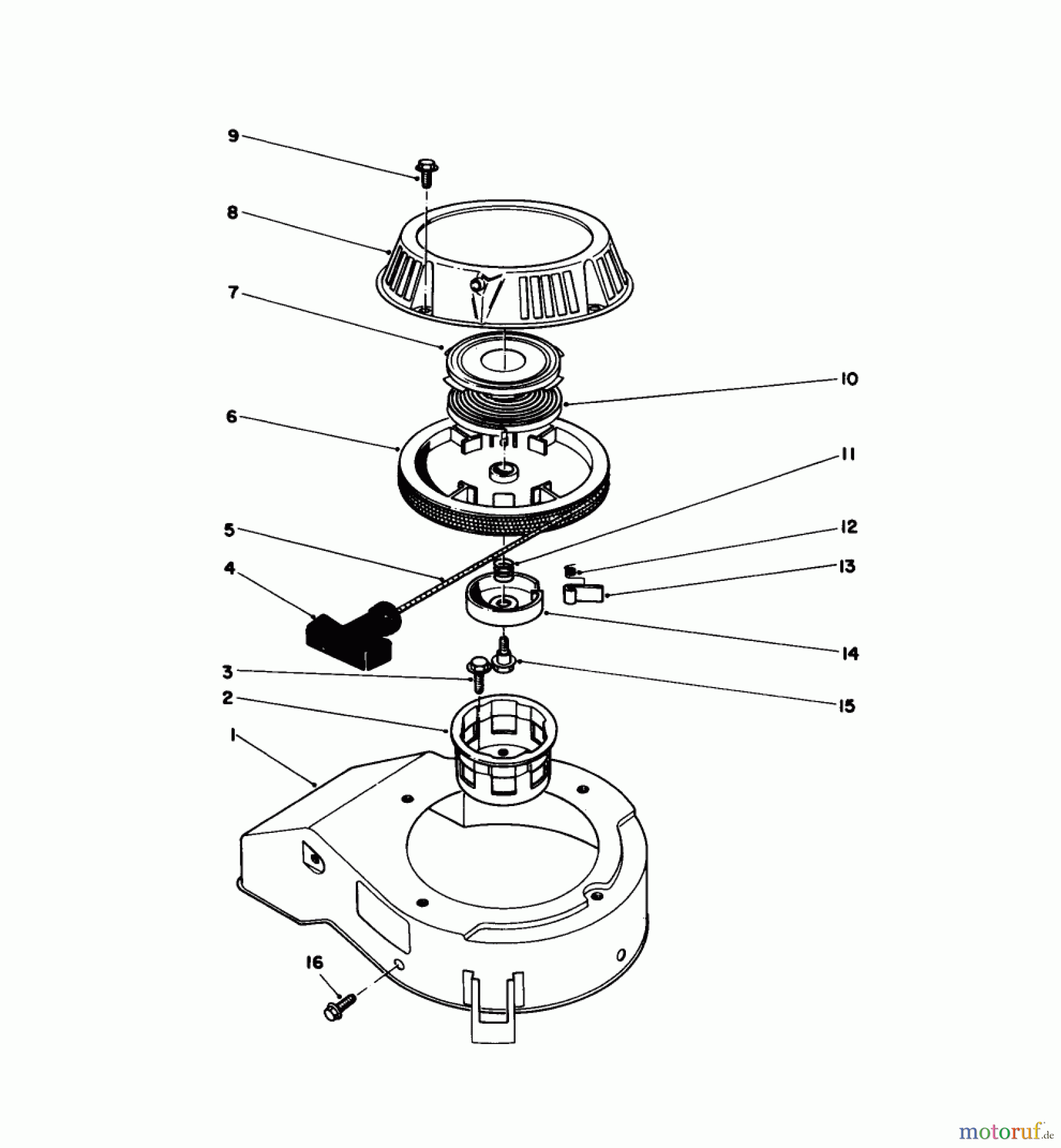 9
8
7
10
6
11
5
12
4
13
14
3
15
2
1
16
motoruf.de