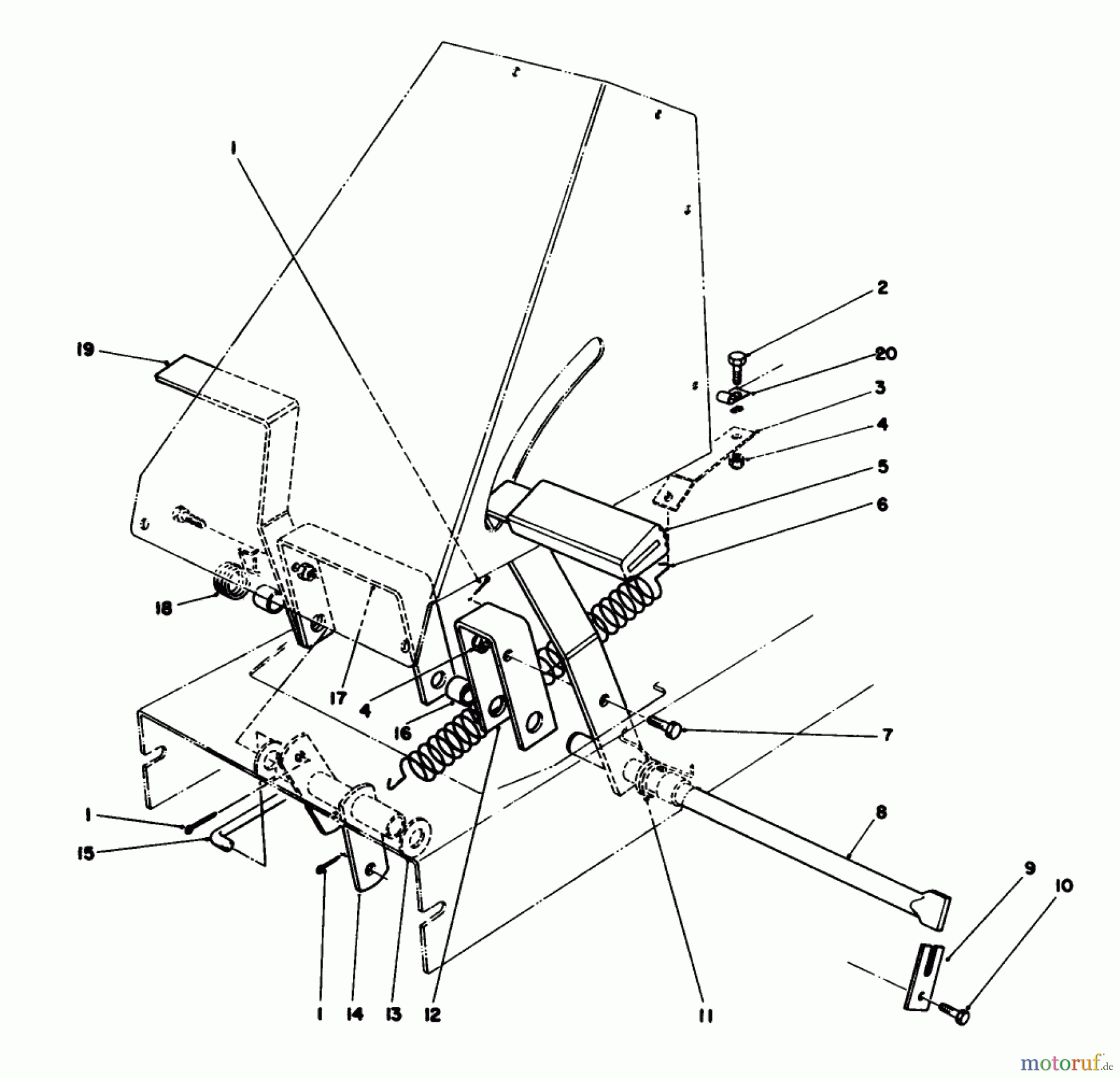 1
2
19
20
3
4
5
6
18
17
4
16
7
1
15
8
9
10
1
14
13
12
11
motoruf.de