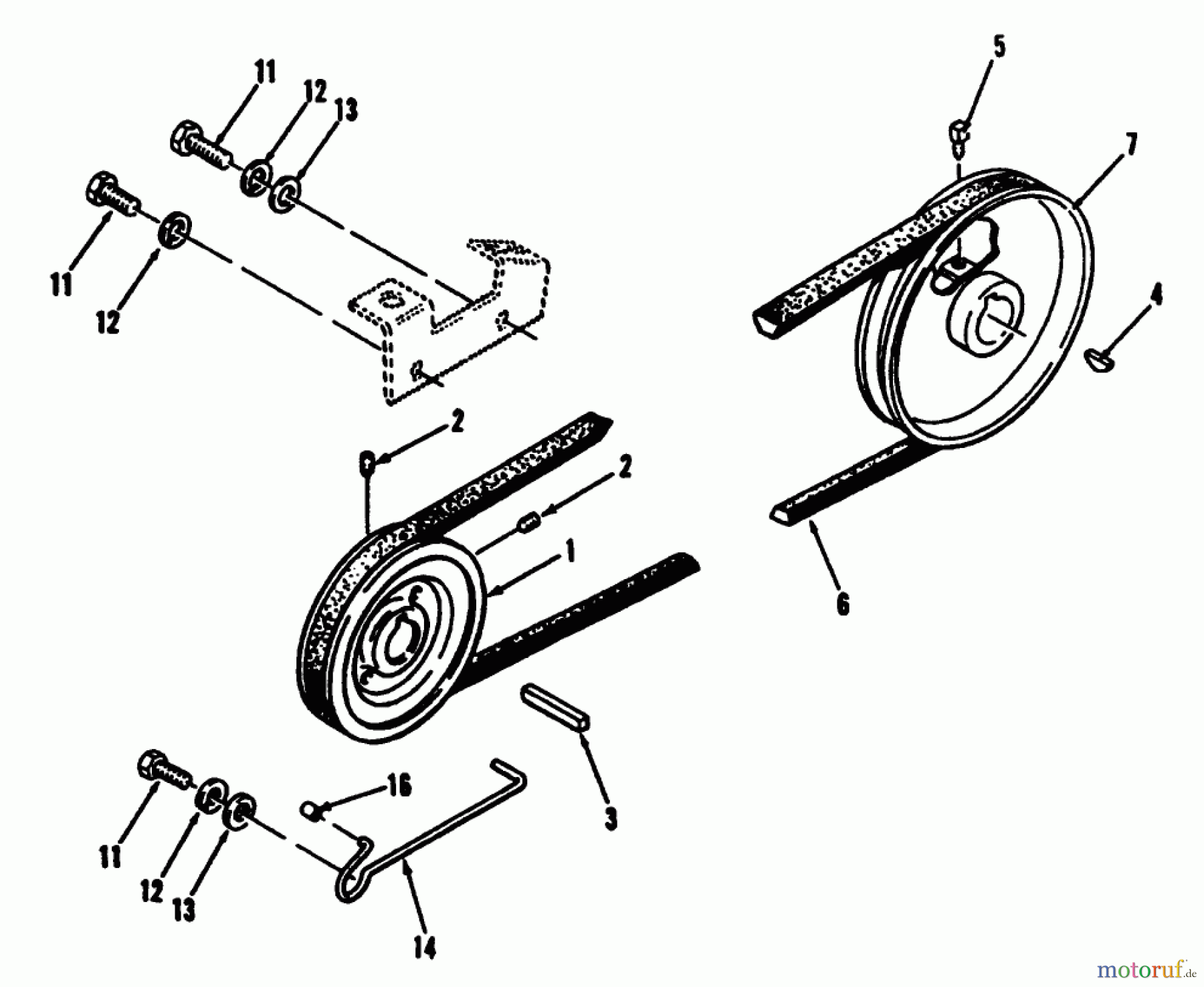 11
12
13
11
12
5
7
4
2
2
1
6
3
16
11
12
13
14
motoruf.de