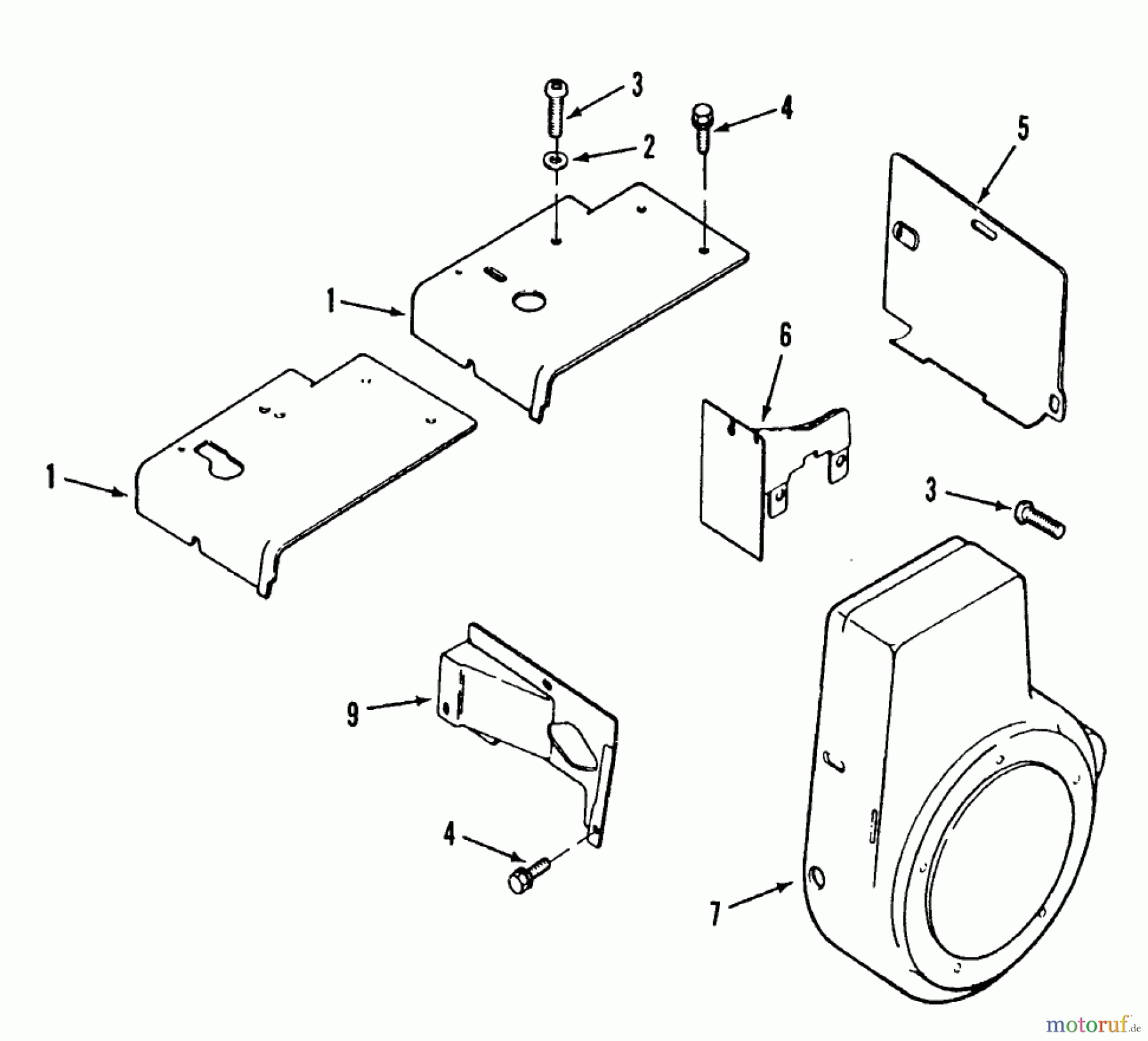 3
4
2
5
1
6
1
3
9
4
7
motoruf.de