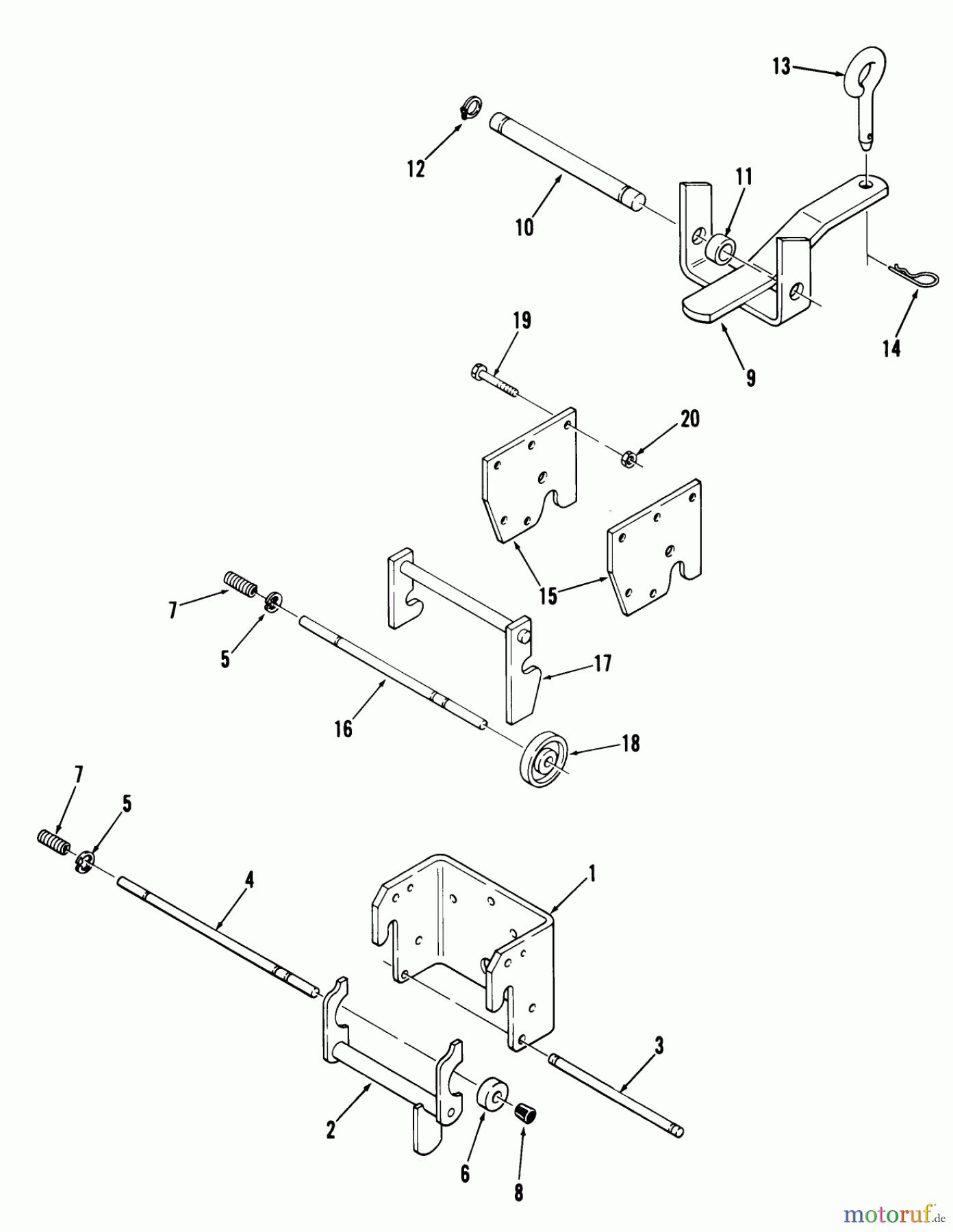 13
12
10
11
14
9
19
20
15
7
5
17
16
18
7
5
4
1
3
2
6
8
motoruf.de